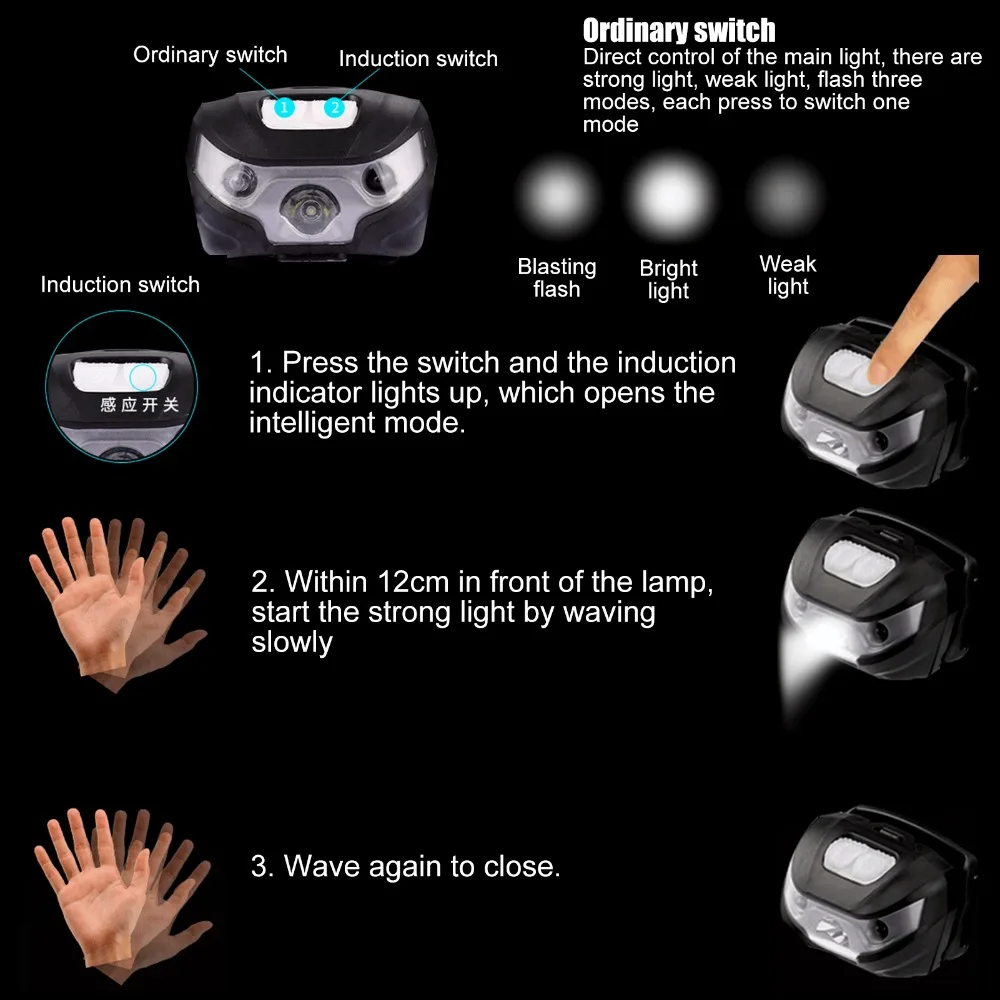 Ordinary switch
Induction switch
1
2

Ordinary switch
Direct control of the main light, there are strong light, weak light, flash three modes, each press to switch one mode

Blasting flash
Bright light
Weak light

Induction switch
感应开关

1. Press the switch and the induction indicator lights up, which opens the intelligent mode.

2. Within 12cm in front of the lamp, start the strong light by waving slowly

3. Wave again to close.