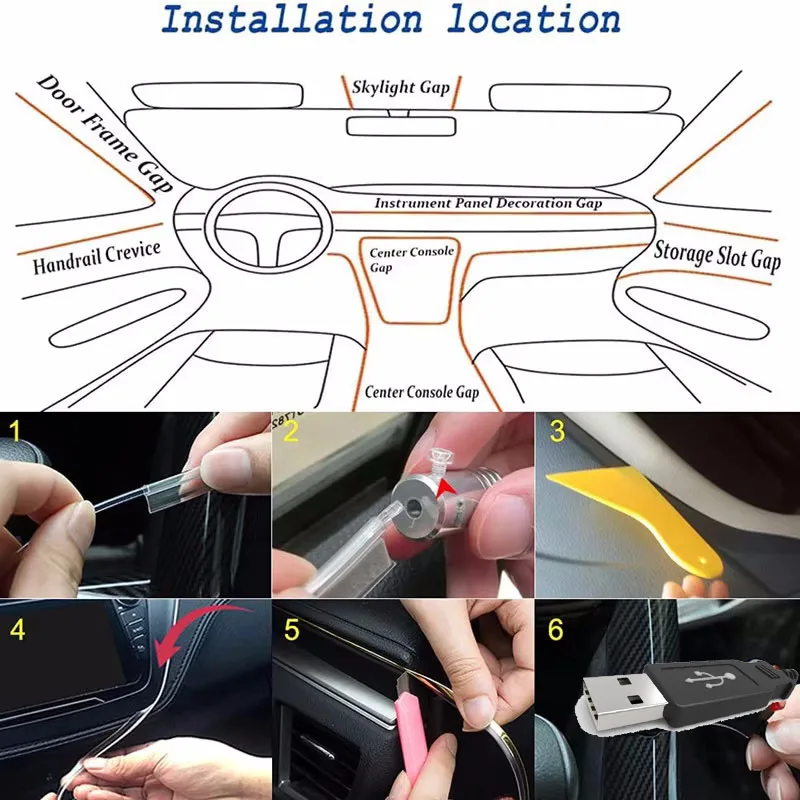 Installation location

Door Frame Gap

Skylight Gap

Instrument Panel Decoration Gap

Handrail Crevice

Center Console Gap

Storage Slot Gap

Center Console Gap

1

2

3

4

5

6