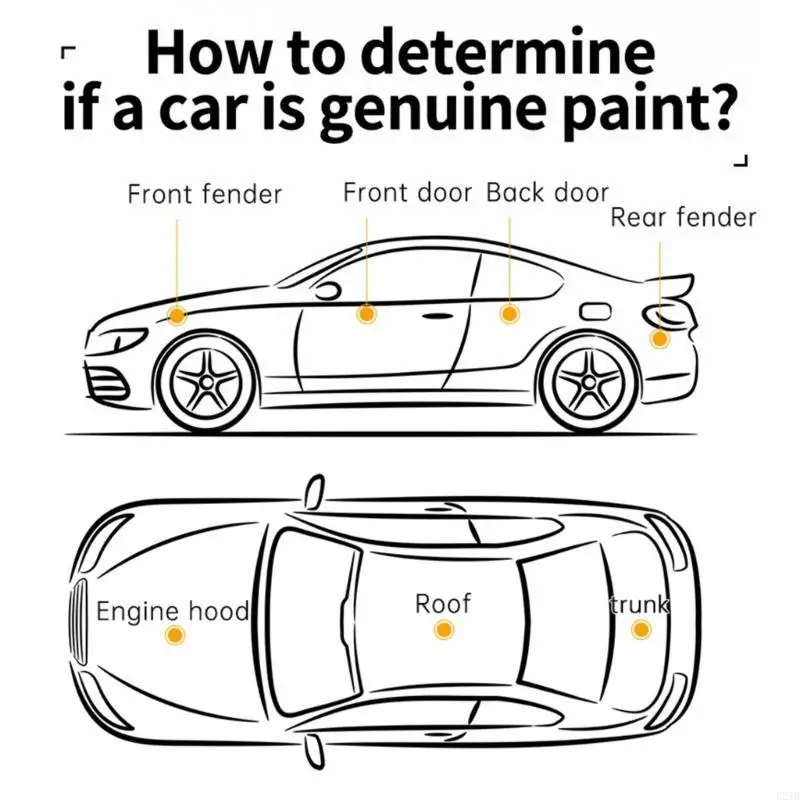 How to determine if a car is genuine paint?

Front fender

Front door

Back door

Rear fender

Engine hood

Roof

trunk