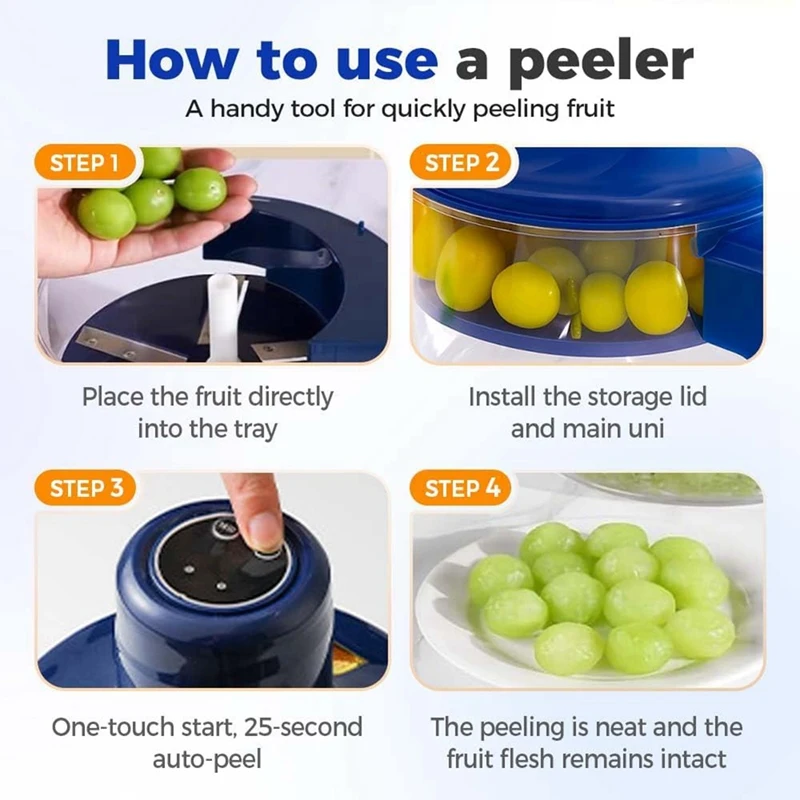 How to use a peeler

A handy tool for quickly peeling fruit

STEP 1

Place the fruit directly into the tray

STEP 2

Install the storage lid and main uni

STEP 3

One-touch start, 25-second auto-peel

STEP 4

The peeling is neat and the fruit flesh remains intact