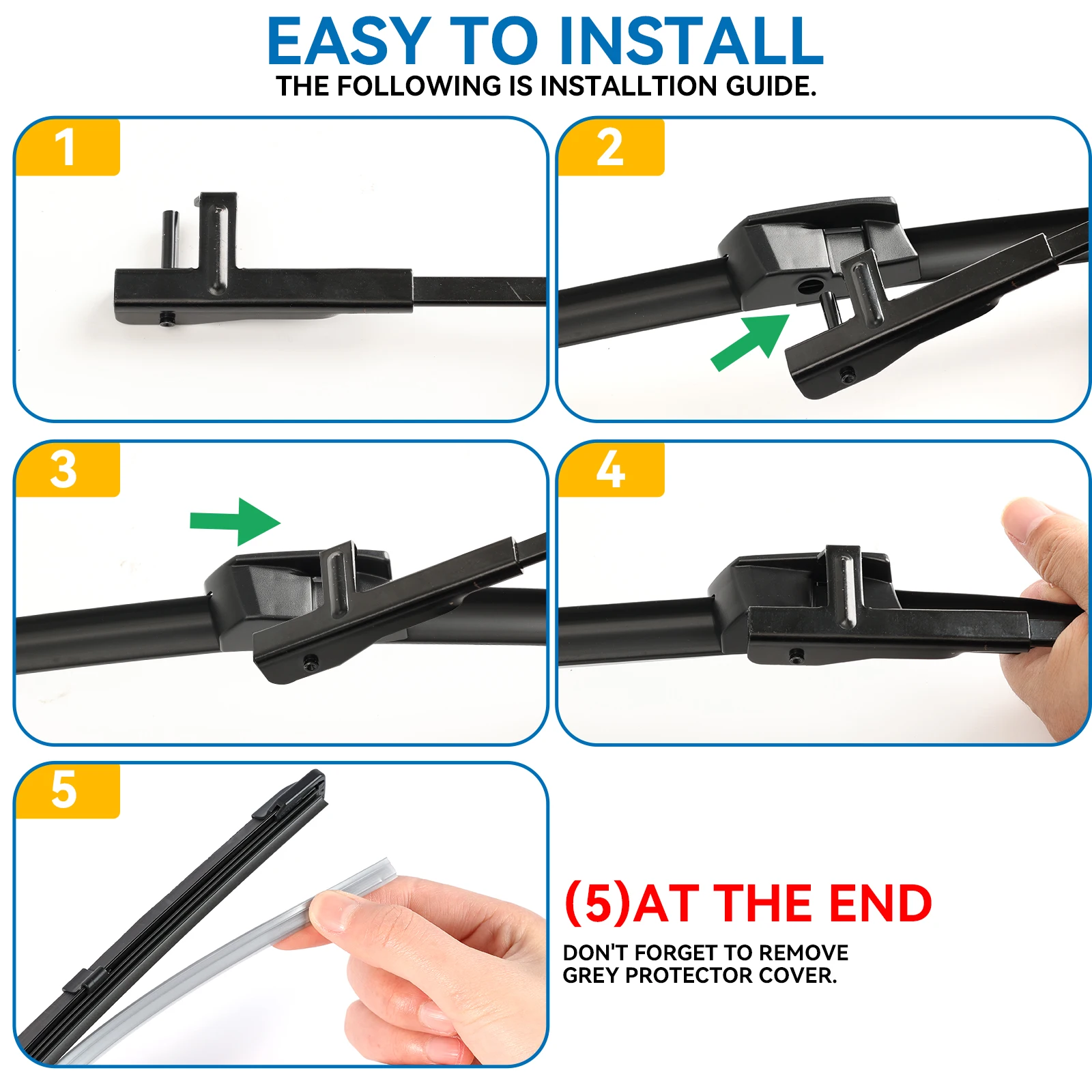 EASY TO INSTALL
THE FOLLOWING IS INSTALLTION GUIDE.

1

2

3

4

5

(5)AT THE END

DON'T FORGET TO REMOVE GREY PROTECTOR COVER.