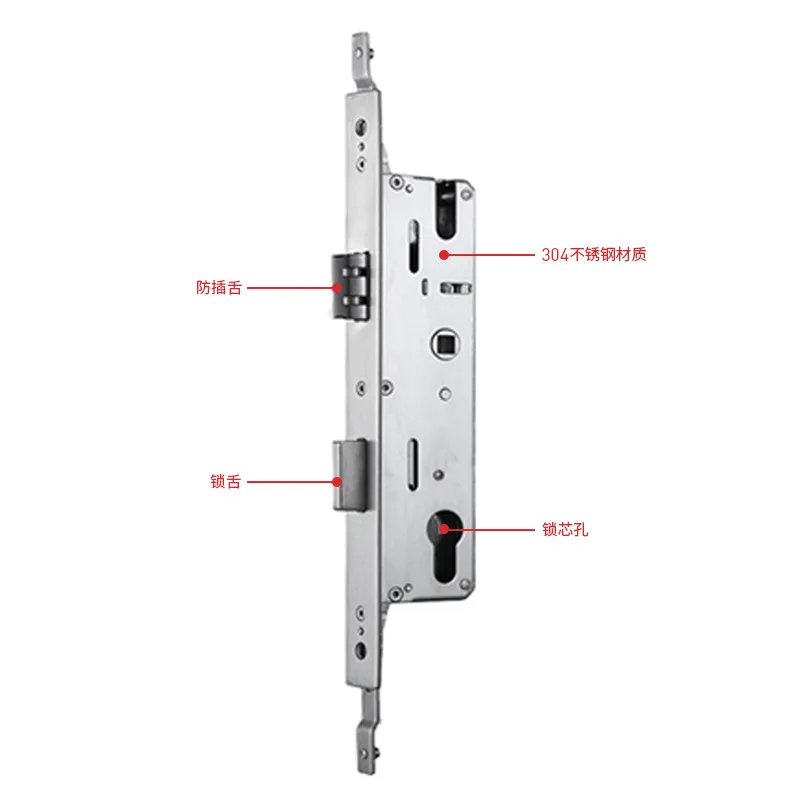 304不锈钢材质

防插舌

锁舌

锁芯孔