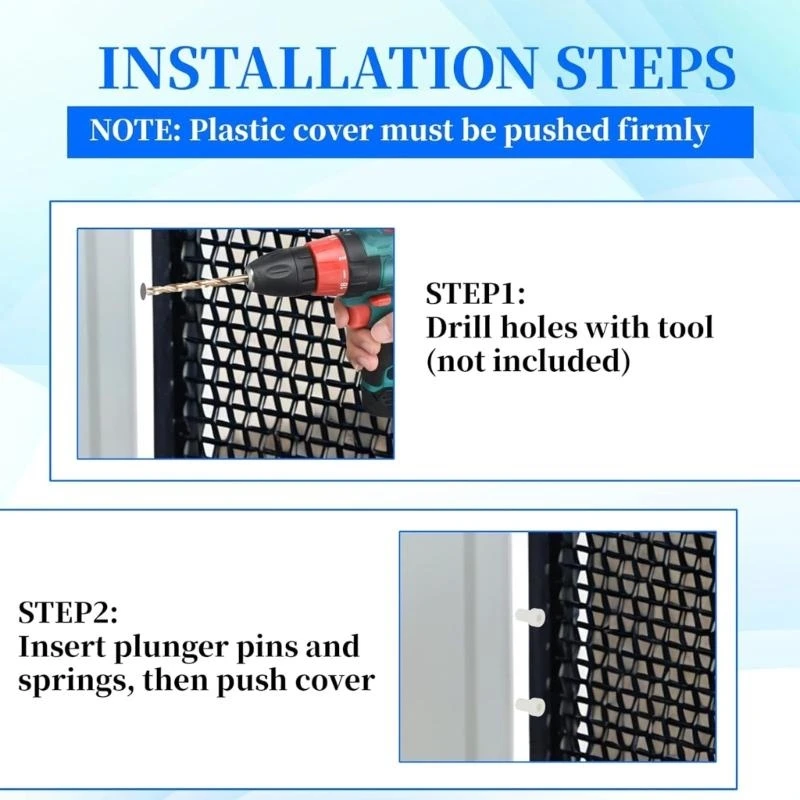 INSTALLATION STEPS

NOTE: Plastic cover must be pushed firmly

STEP1:
Drill holes with tool (not included)

STEP2:
Insert plunger pins and springs, then push cover