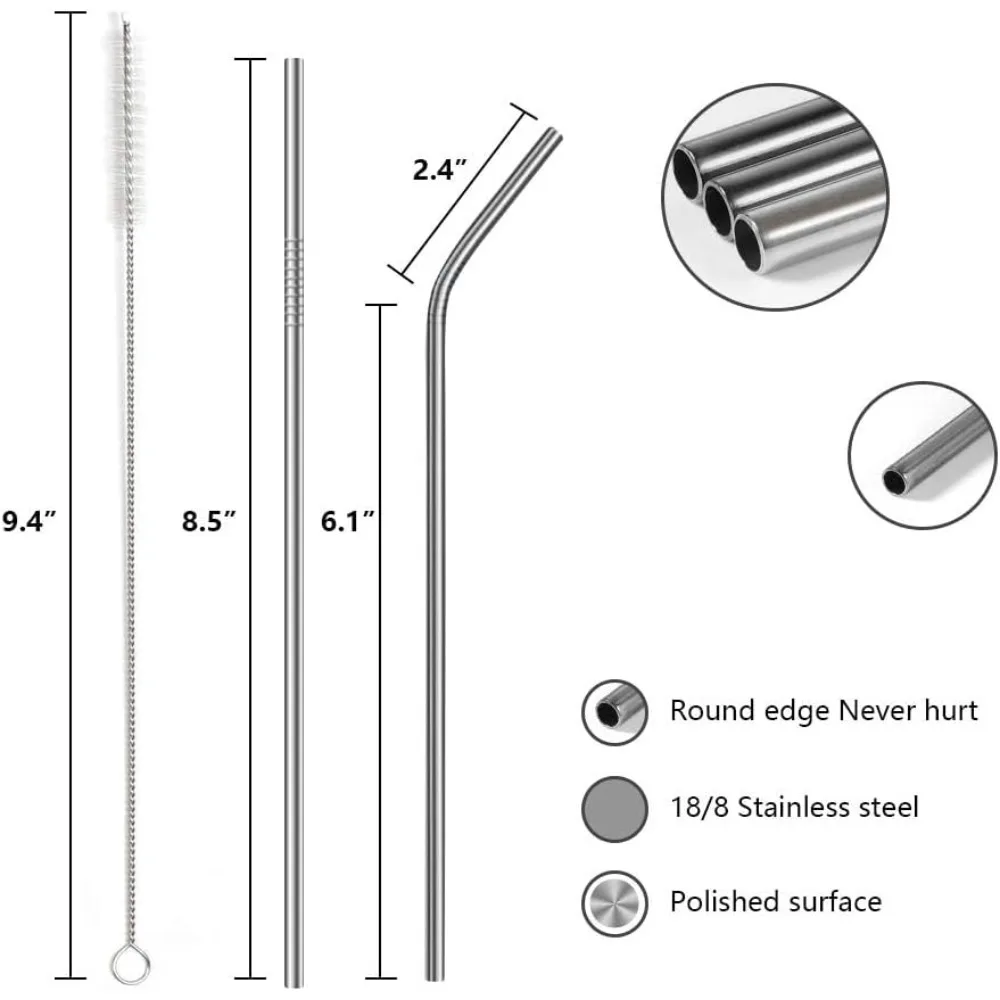 9.4″

8.5″

2.4″

6.1″

Round edge Never hurt

18/8 Stainless steel

Polished surface