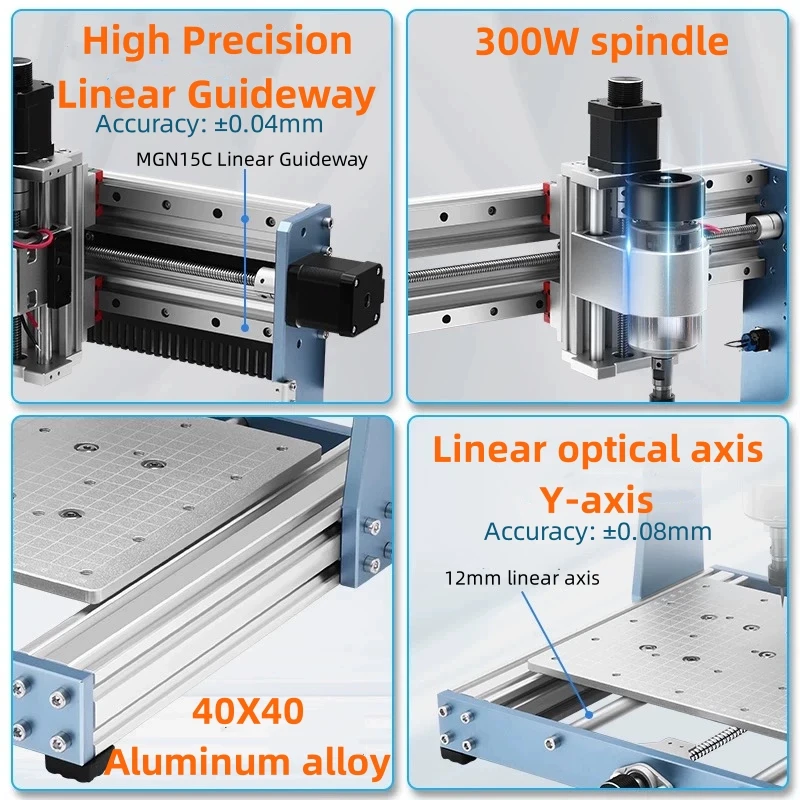 High Precision
Linear Guideway
Accuracy: ±0.04mm
MGN15C Linear Guideway

300W spindle

40X40
Aluminum alloy

Linear optical axis
Y-axis
Accuracy: ±0.08mm
12mm linear axis