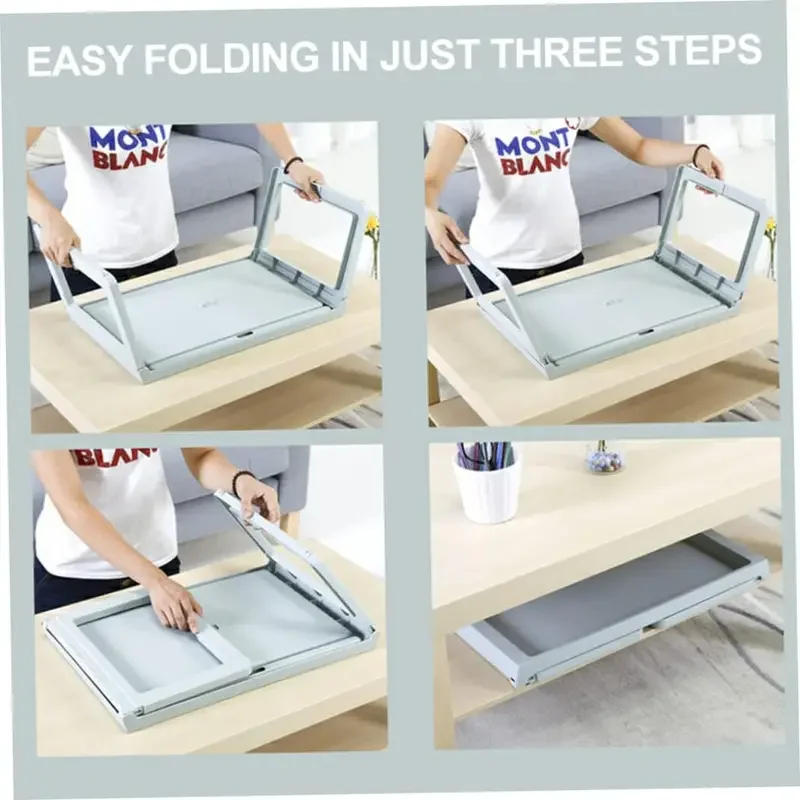 EASY FOLDING IN JUST THREE STEPS

MONT BLANC

MONT BLANC

BLANC