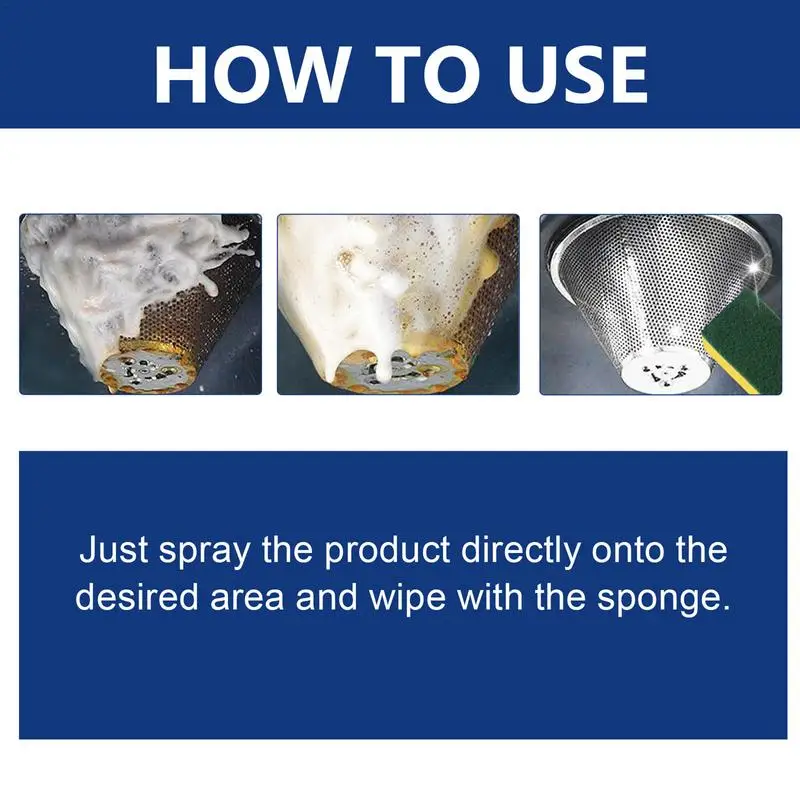 HOW TO USE

Just spray the product directly onto the desired area and wipe with the sponge.