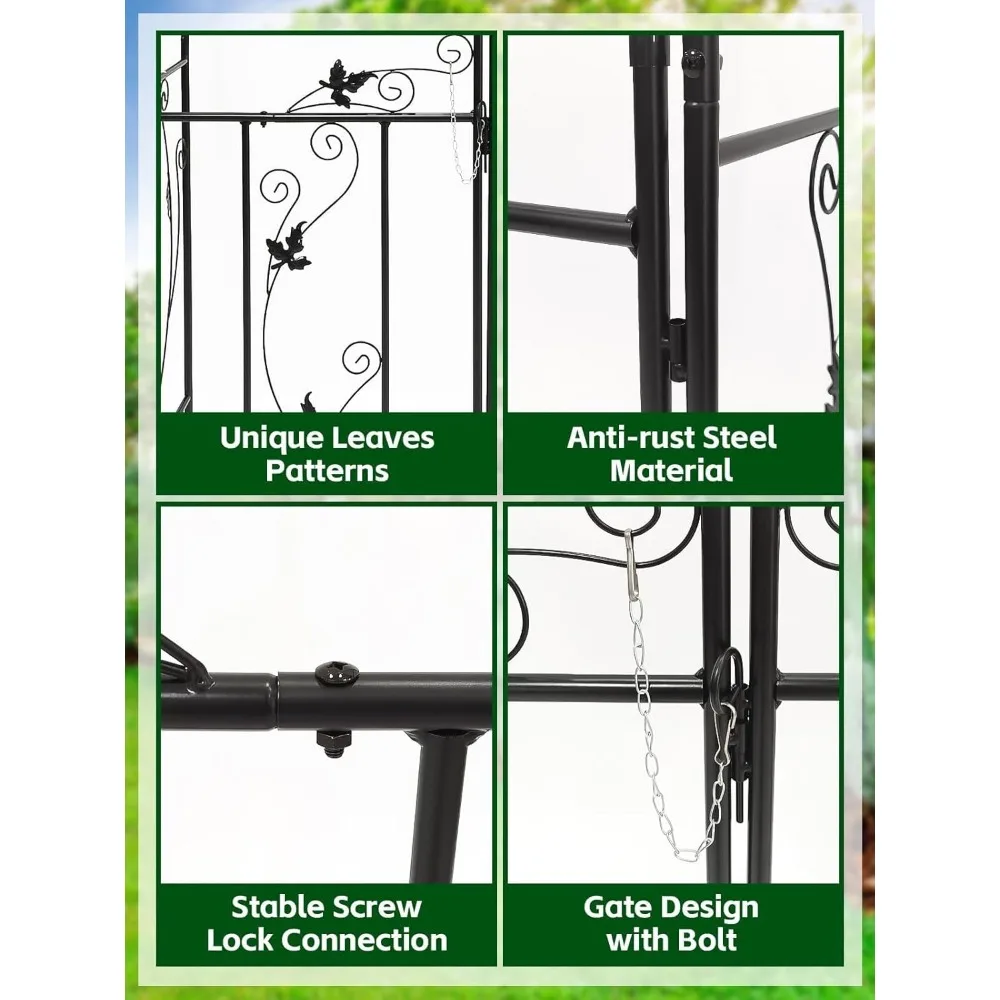 Unique Leaves Patterns

Anti-rust Steel Material

Stable Screw Lock Connection

Gate Design with Bolt