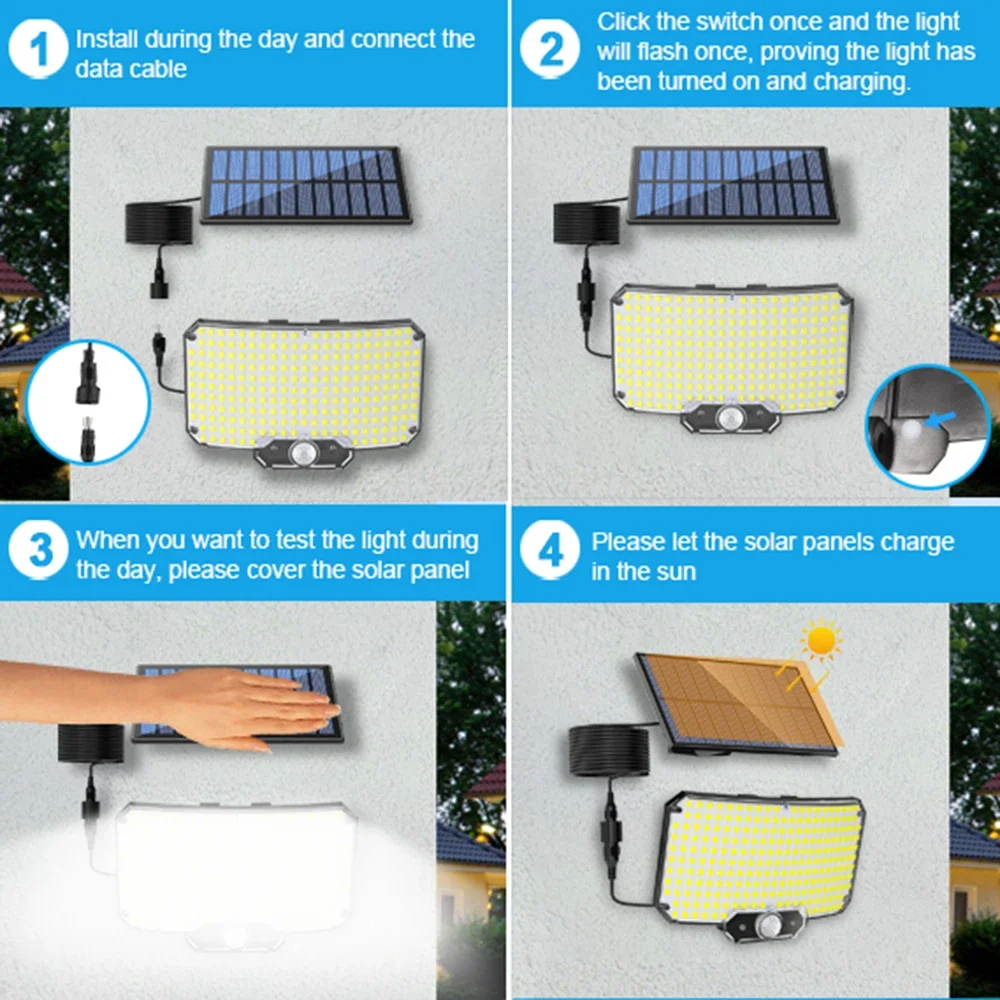 1 Install during the day and connect the data cable

2 Click the switch once and the light will flash once, proving the light has been turned on and charging.

3 When you want to test the light during the day, please cover the solar panel

4 Please let the solar panels charge in the sun