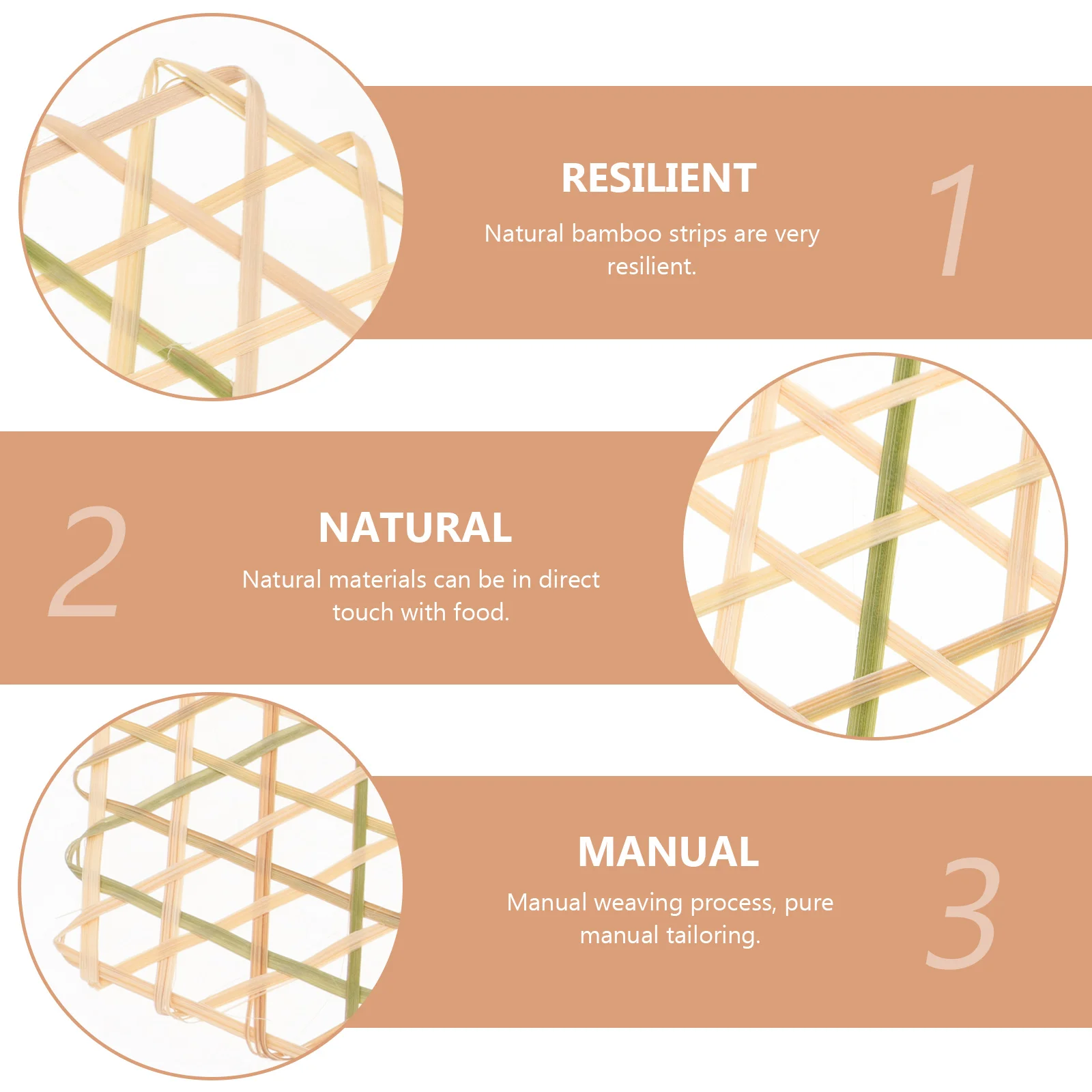 RESILIENT

Natural bamboo strips are very resilient.

1

2

NATURAL

Natural materials can be in direct touch with food.

MANUAL

Manual weaving process, pure manual tailoring.

3