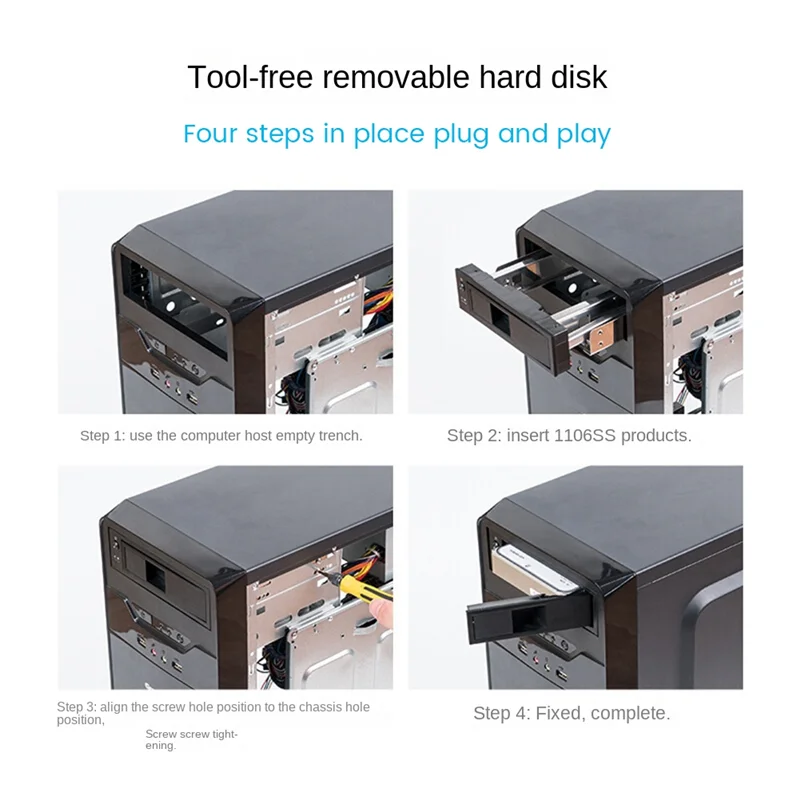 Tool-free removable hard disk

Four steps in place plug and play

Step 1: use the computer host empty trench.

Step 2: insert 1106SS products.

Step 3: align the screw hole position to the chassis hole position,

Screw screw tightening.

Step 4: Fixed, complete.