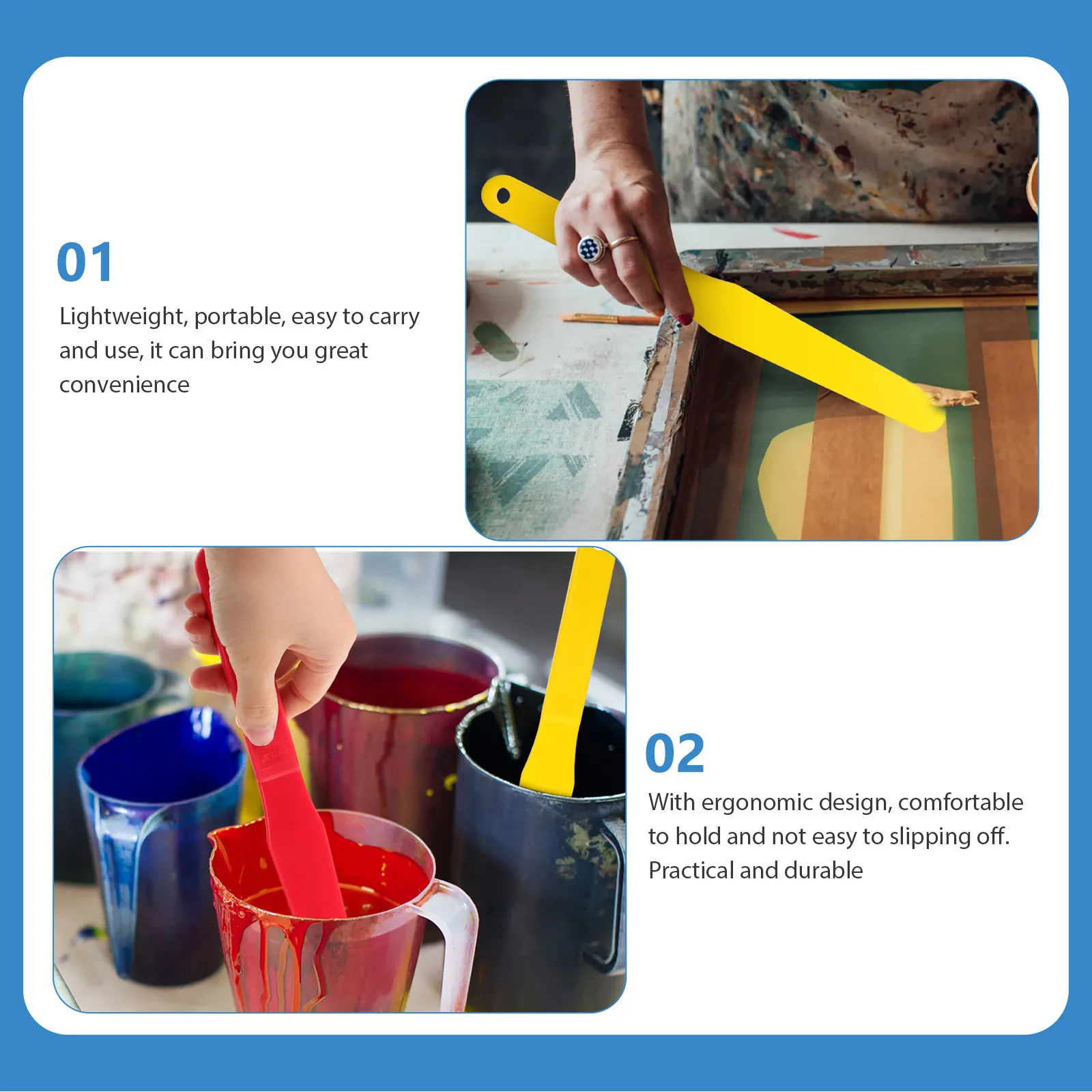 01

Lightweight, portable, easy to carry and use, it can bring you great convenience

02

With ergonomic design, comfortable to hold and not easy to slipping off. Practical and durable