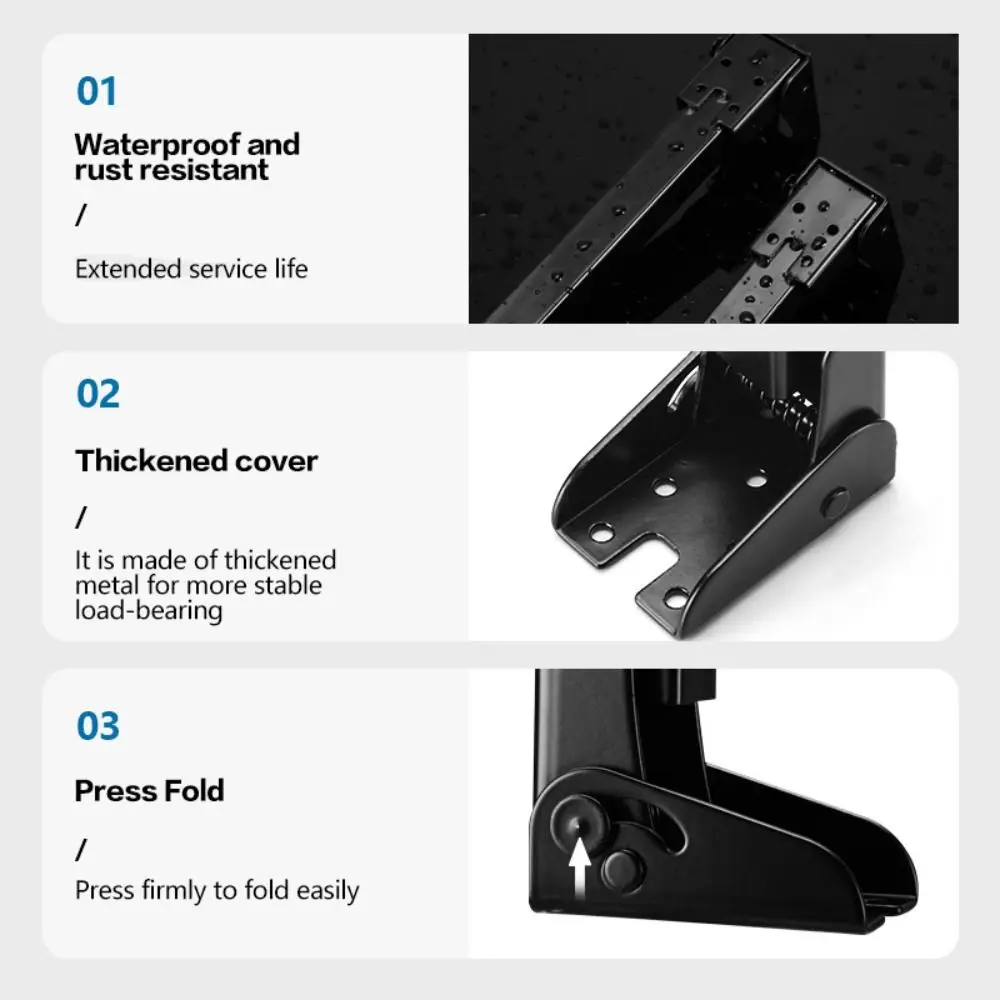 01

Waterproof and rust resistant

/

Extended service life

02

Thickened cover

/

It is made of thickened metal for more stable load-bearing

03

Press Fold

/

Press firmly to fold easily