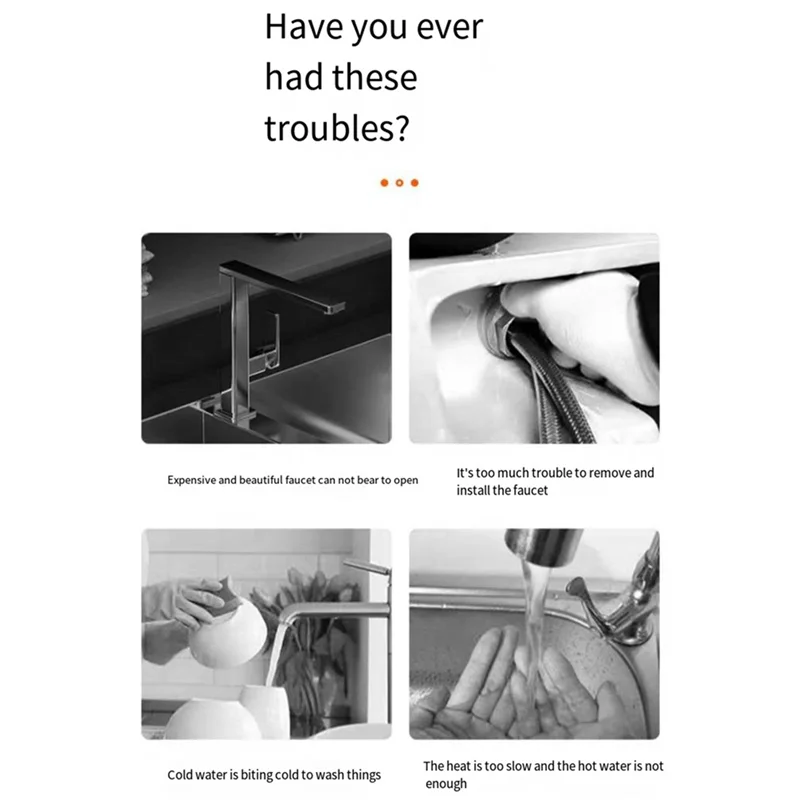 Have you ever had these troubles?

Expensive and beautiful faucet can not bear to open

It's too much trouble to remove and install the faucet

Cold water is biting cold to wash things

The heat is too slow and the hot water is not enough