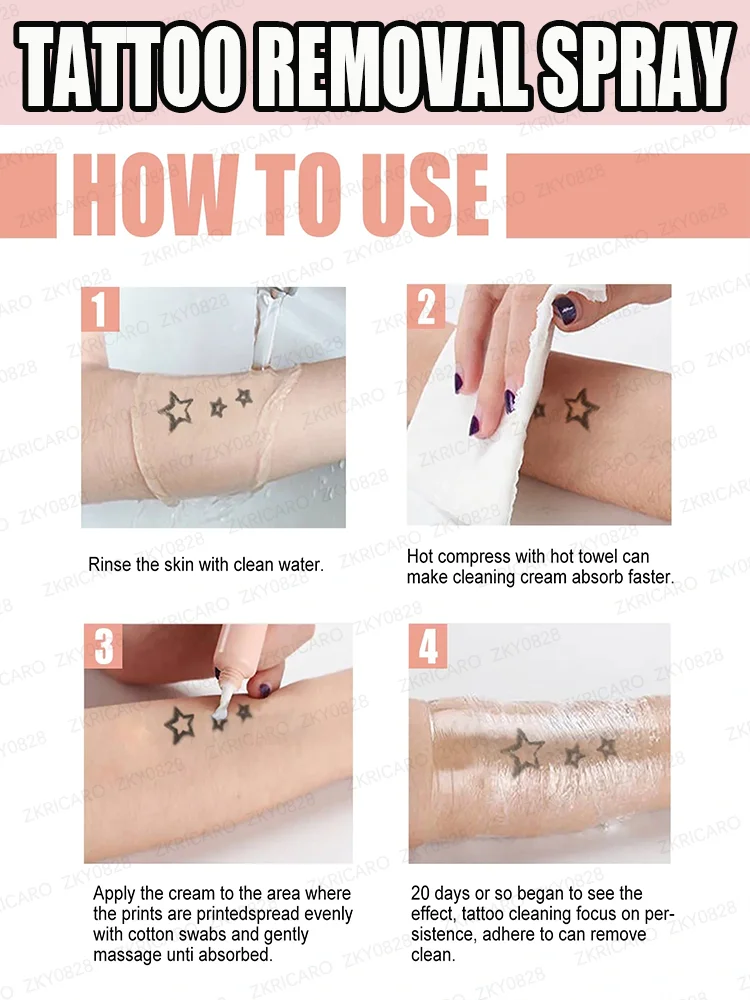 TATTOO REMOVAL SPRAY

HOW TO USE

1

Rinse the skin with clean water.

2

Hot compress with hot towel can make cleaning cream absorb faster.

3

Apply the cream to the area where the prints are printedspread evenly with cotton swabs and gently massage unti absorbed.

4

20 days or so began to see the effect, tattoo cleaning focus on persistence, adhere to can remove clean.

ZKRICARO ZKY0828