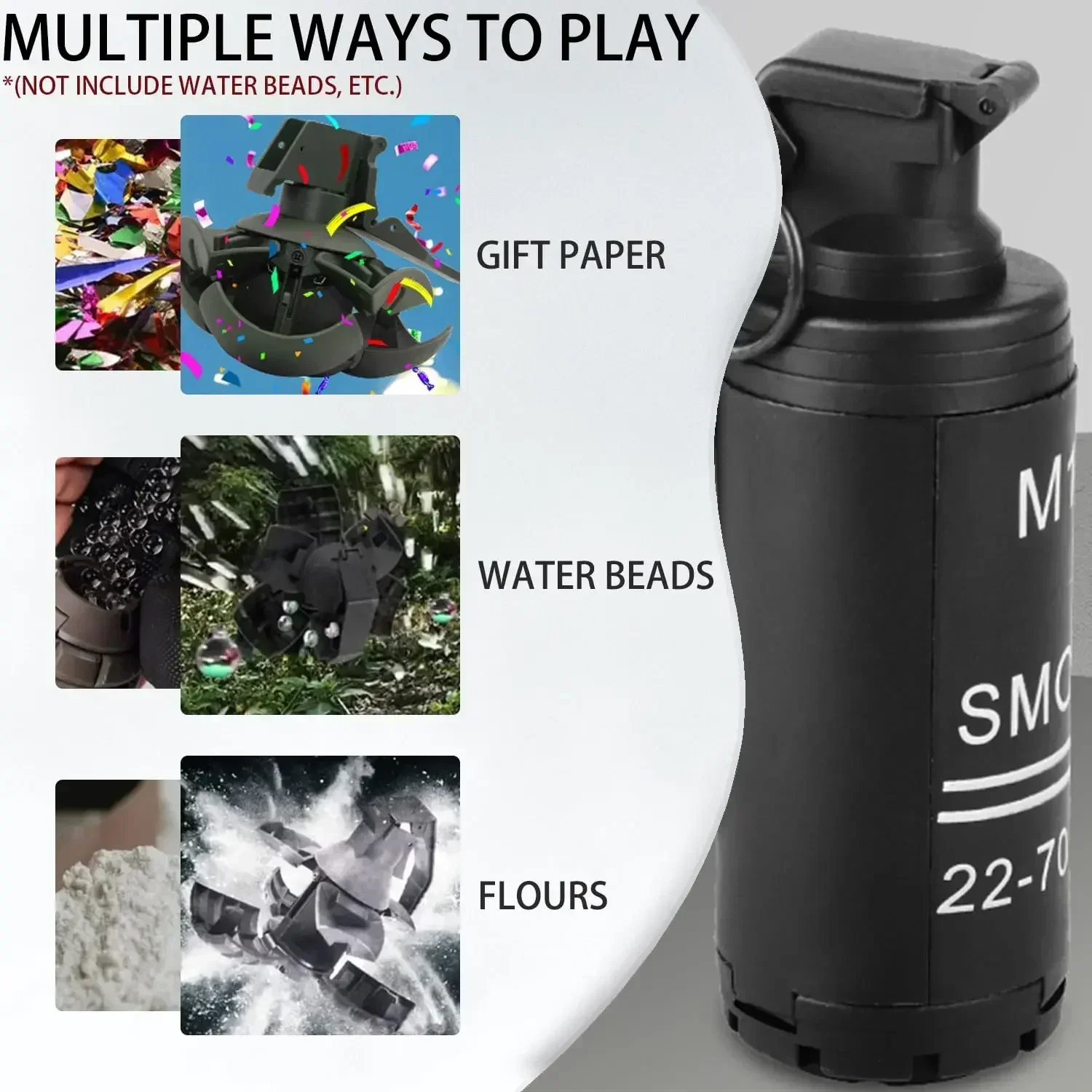 MULTIPLE WAYS TO PLAY
*(NOT INCLUDE WATER BEADS, ETC.)

GIFT PAPER

WATER BEADS

FLOURS

M1

SMO

22-70