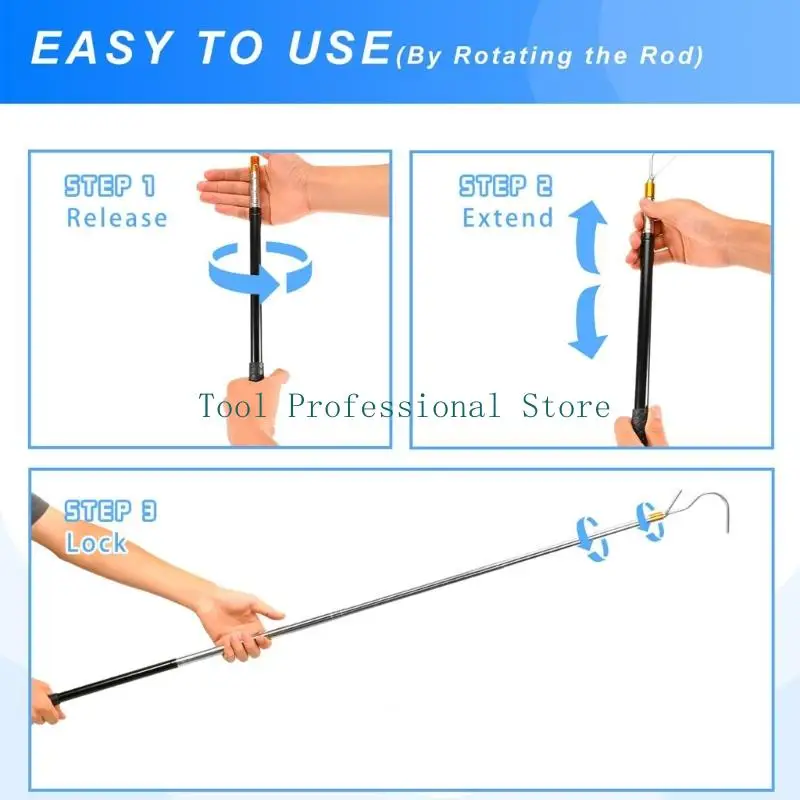 EASY TO USE(By Rotating the Rod)

STEP 1
Release

STEP 2
Extend

Tool Professional Store

STEP 3
Lock