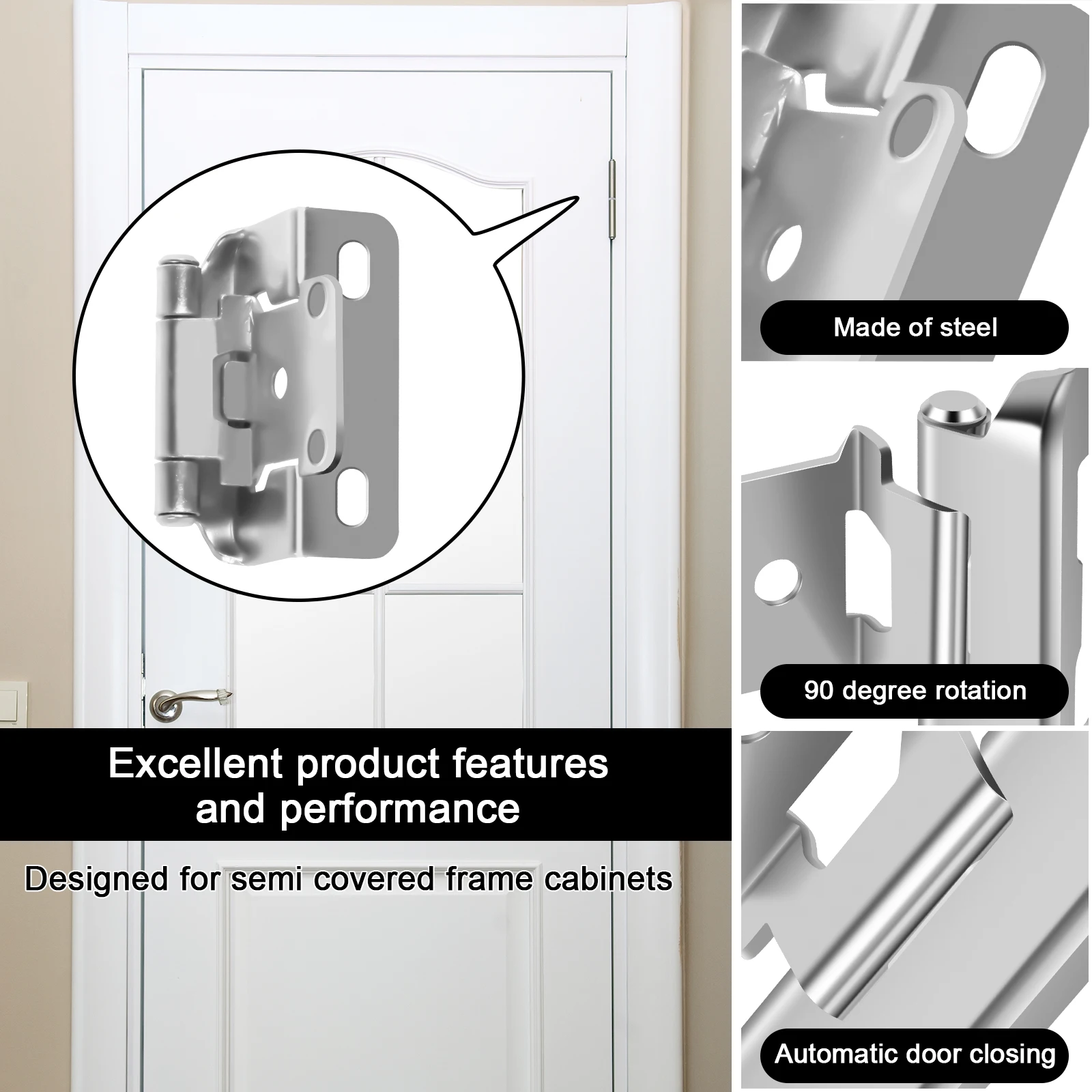 Excellent product features and performance

Designed for semi covered frame cabinets

Made of steel

90 degree rotation

Automatic door closing