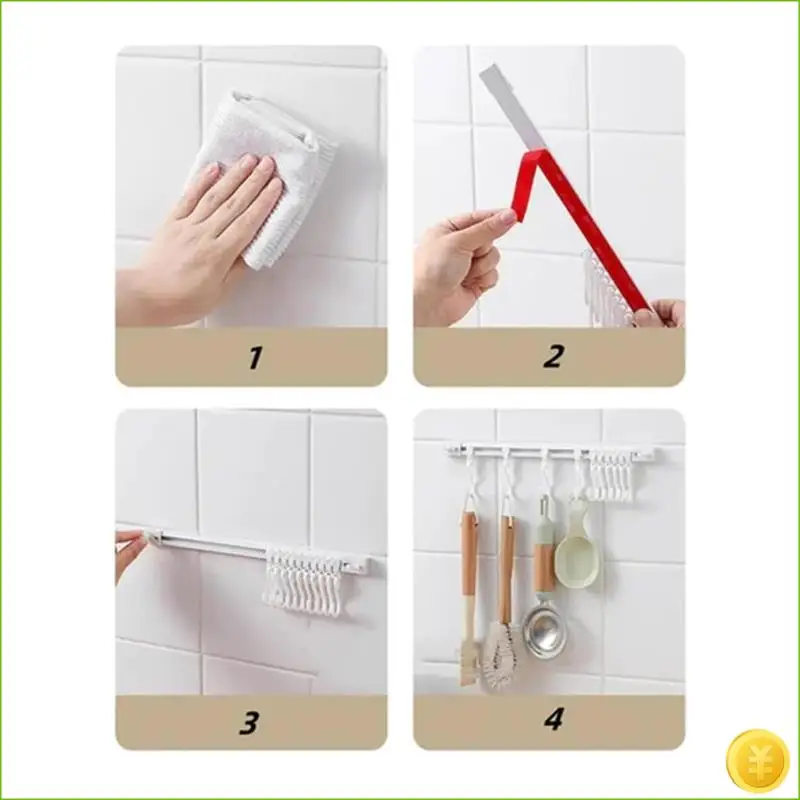 1

2

3

4

¥