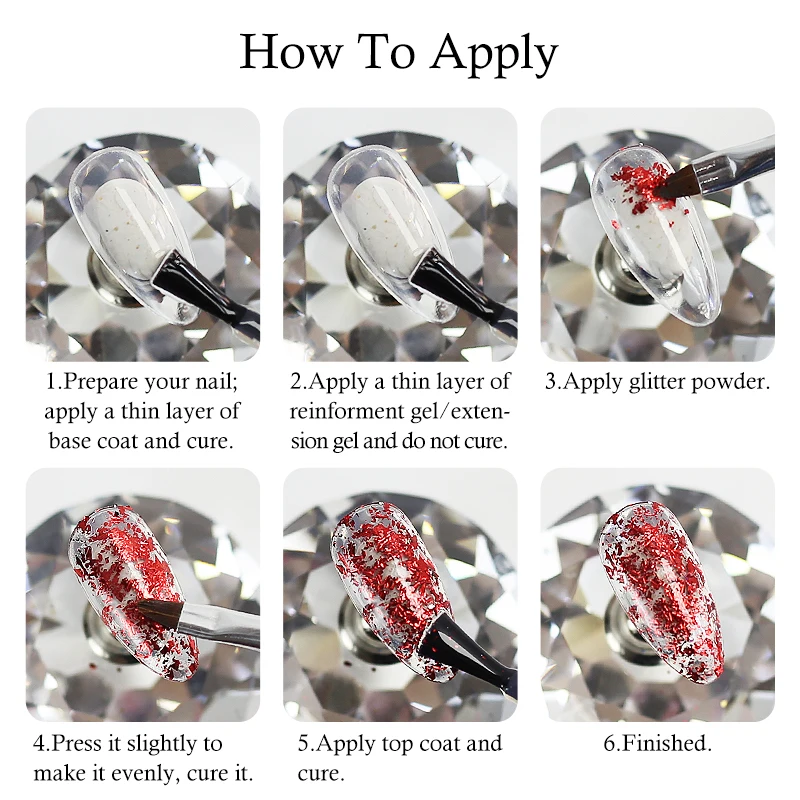 How To Apply

1.Prepare your nail; apply a thin layer of base coat and cure.

2.Apply a thin layer of reinforment gel/extension gel and do not cure.

3.Apply glitter powder.

4.Press it slightly to make it evenly, cure it.

5.Apply top coat and cure.

6.Finished.