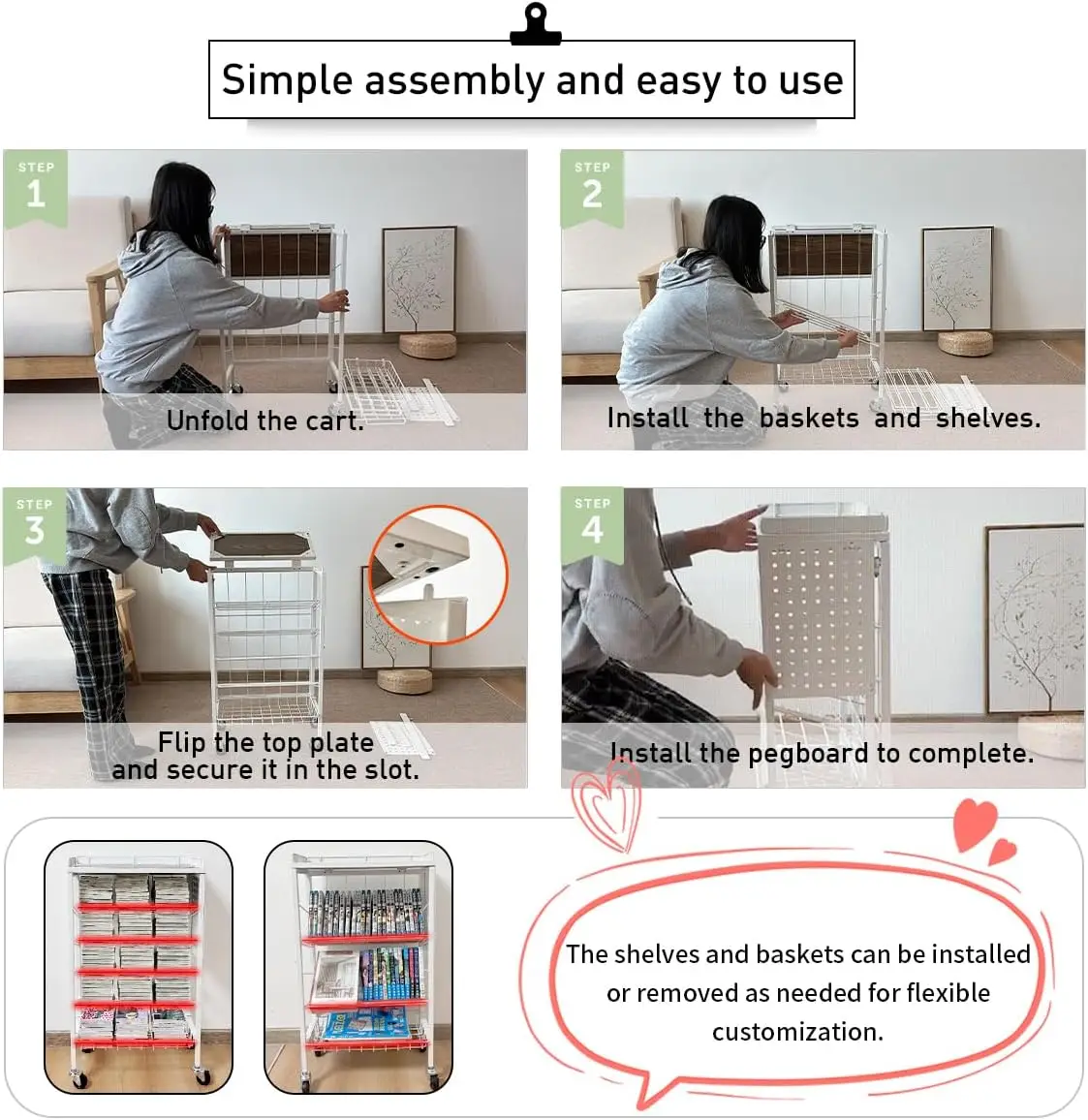 Simple assembly and easy to use

STEP 1

Unfold the cart.

STEP 2

Install the baskets and shelves.

STEP 3

Flip the top plate and secure it in the slot.

STEP 4

Install the pegboard to complete.

The shelves and baskets can be installed or removed as needed for flexible customization.