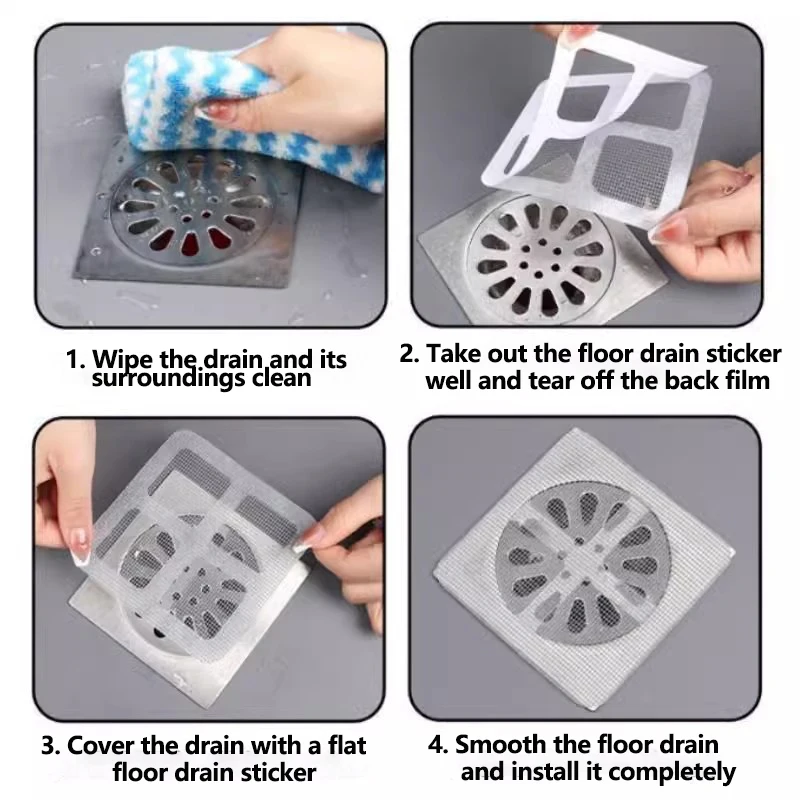 1. Wipe the drain and its surroundings clean

2. Take out the floor drain sticker well and tear off the back film

3. Cover the drain with a flat floor drain sticker

4. Smooth the floor drain and install it completely