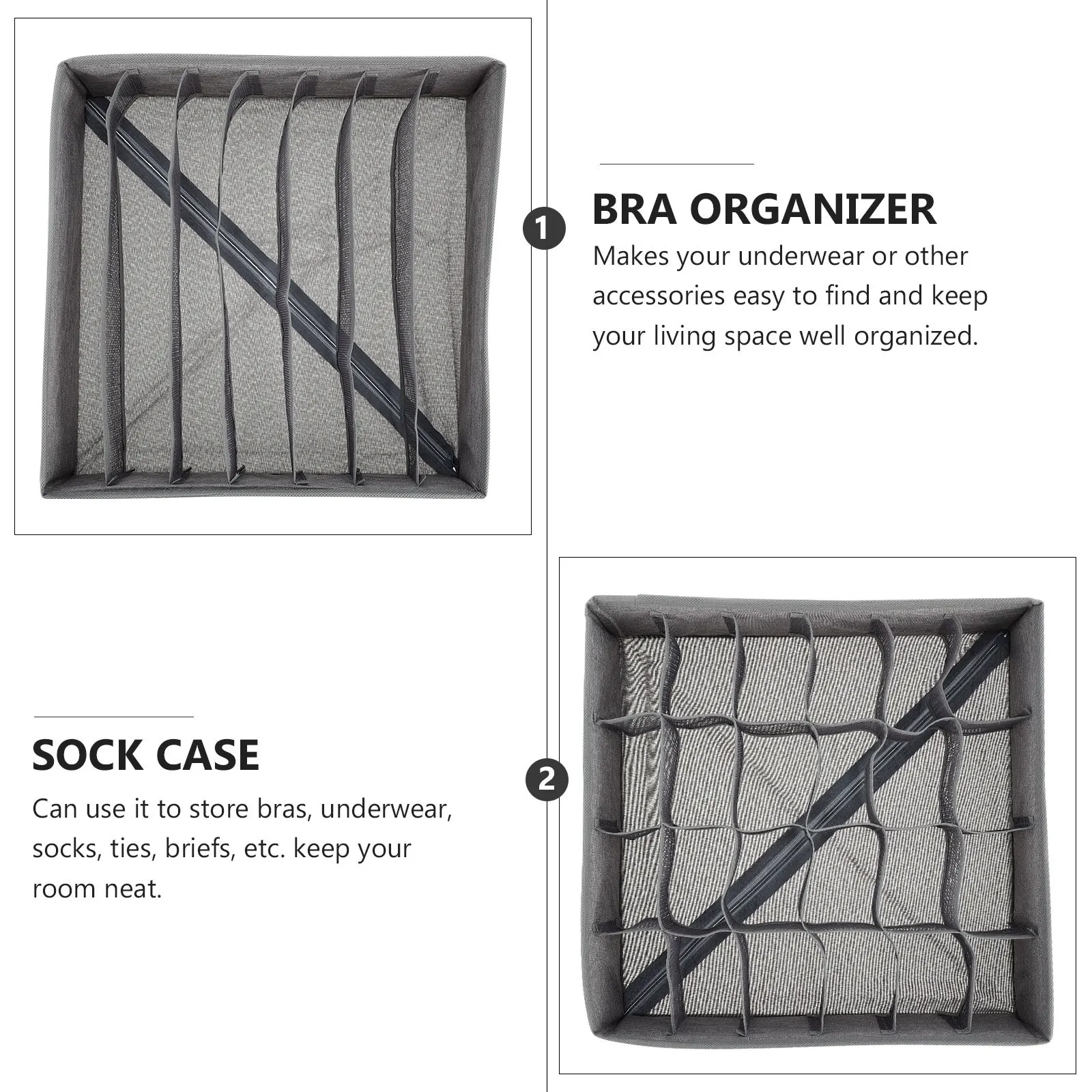 1

BRA ORGANIZER

Makes your underwear or other accessories easy to find and keep your living space well organized.

SOCK CASE

Can use it to store bras, underwear, socks, ties, briefs, etc. keep your room neat.

2