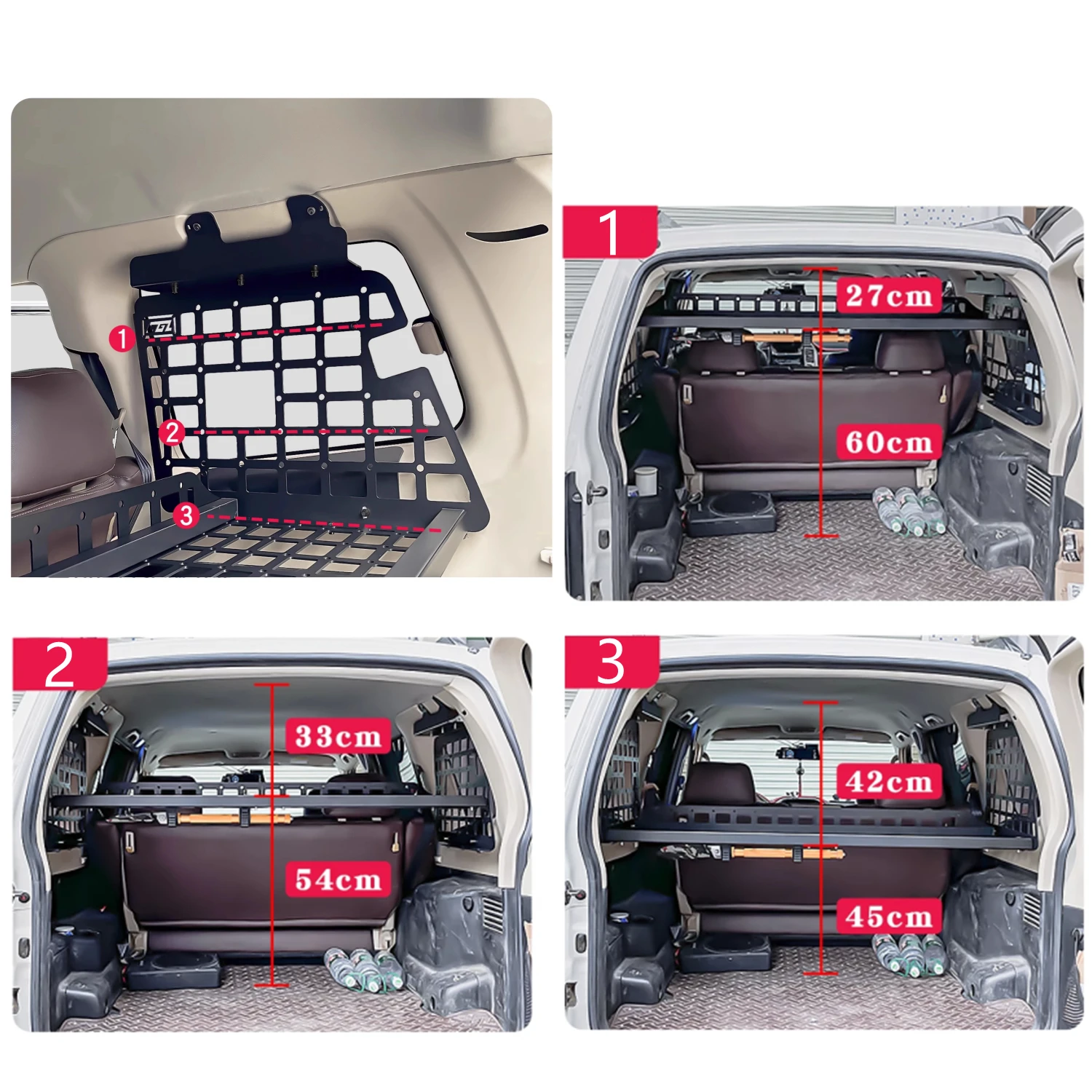 1
2
3

1
27cm
60cm

2
33cm
54cm

3
42cm
45cm