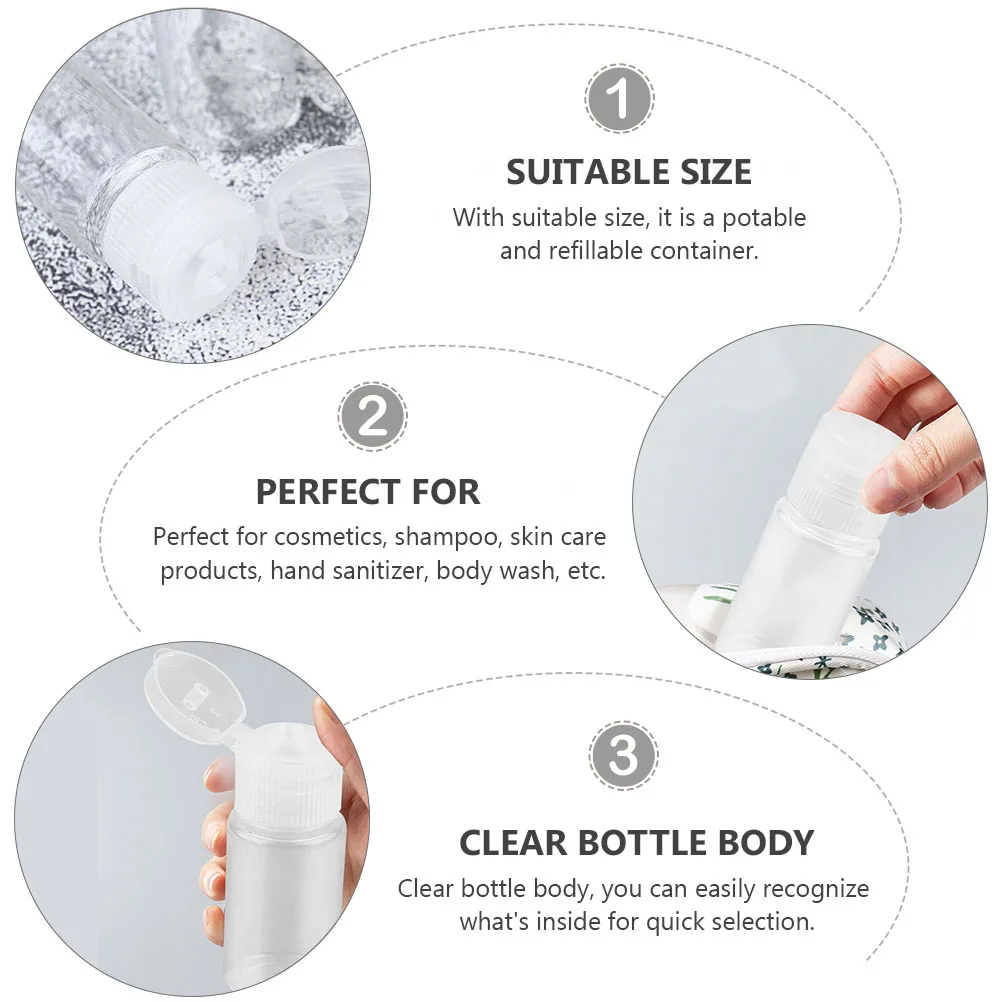 1

SUITABLE SIZE

With suitable size, it is a potable and refillable container.

2

PERFECT FOR

Perfect for cosmetics, shampoo, skin care products, hand sanitizer, body wash, etc.

3

CLEAR BOTTLE BODY

Clear bottle body, you can easily recognize what's inside for quick selection.