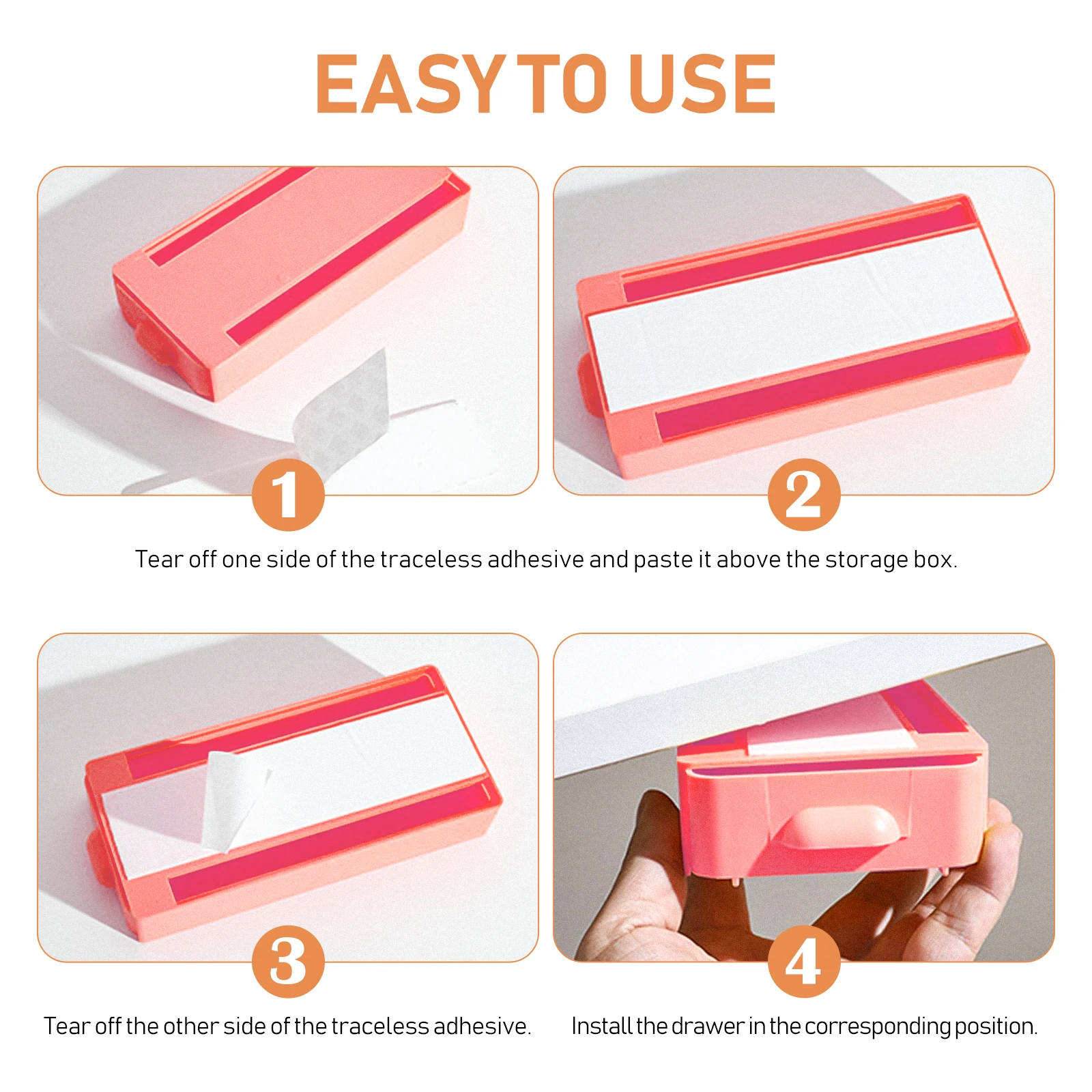 EASY TO USE

1

2

Tear off one side of the traceless adhesive and paste it above the storage box.

3

4

Tear off the other side of the traceless adhesive.

Install the drawer in the corresponding position.