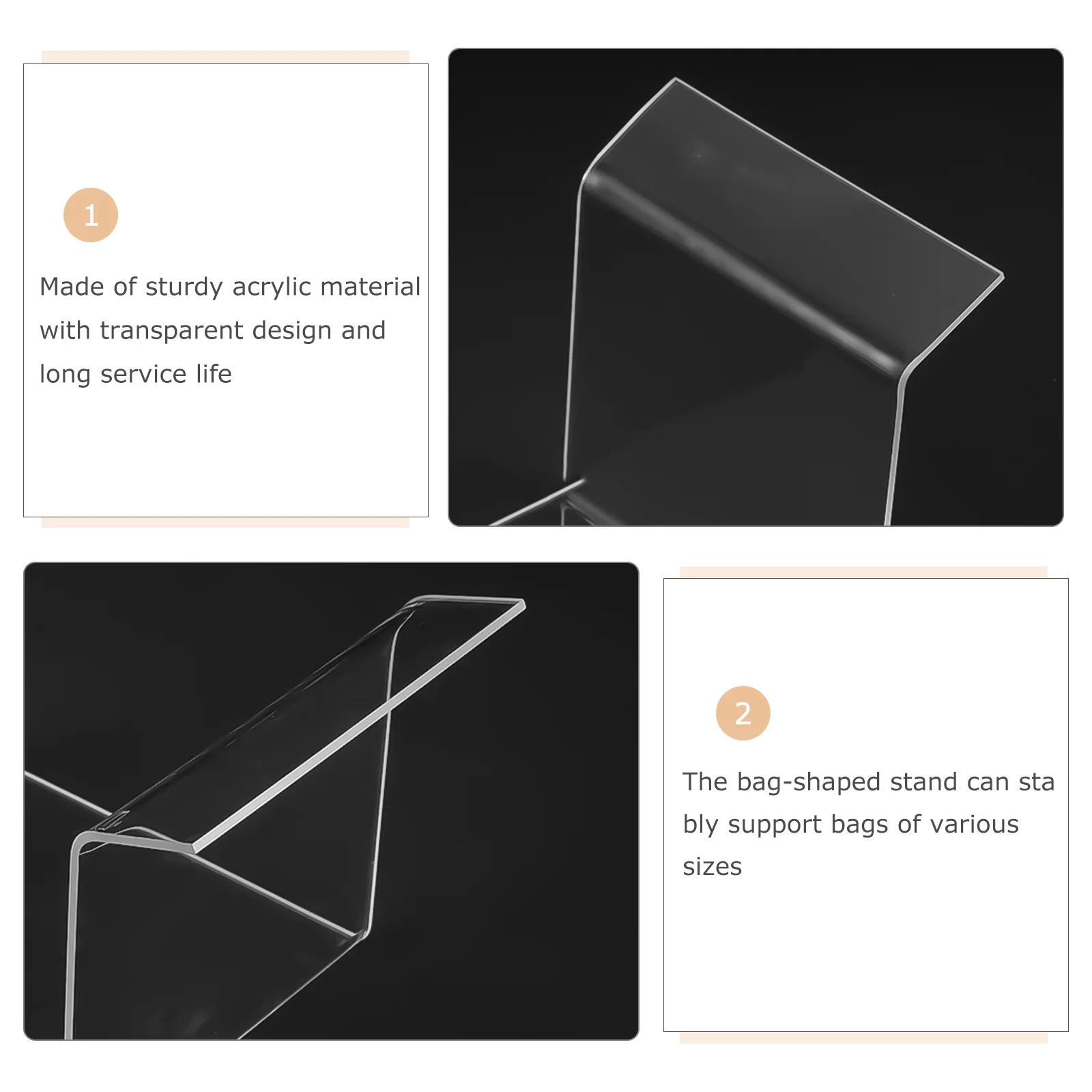 1

Made of sturdy acrylic material with transparent design and long service life

2

The bag-shaped stand can sta bly support bags of various sizes