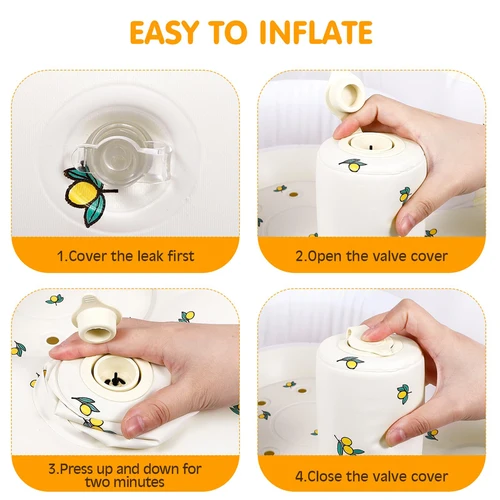 EASY TO INFLATE

1.Cover the leak first

2.Open the valve cover

3.Press up and down for two minutes

4.Close the valve cover