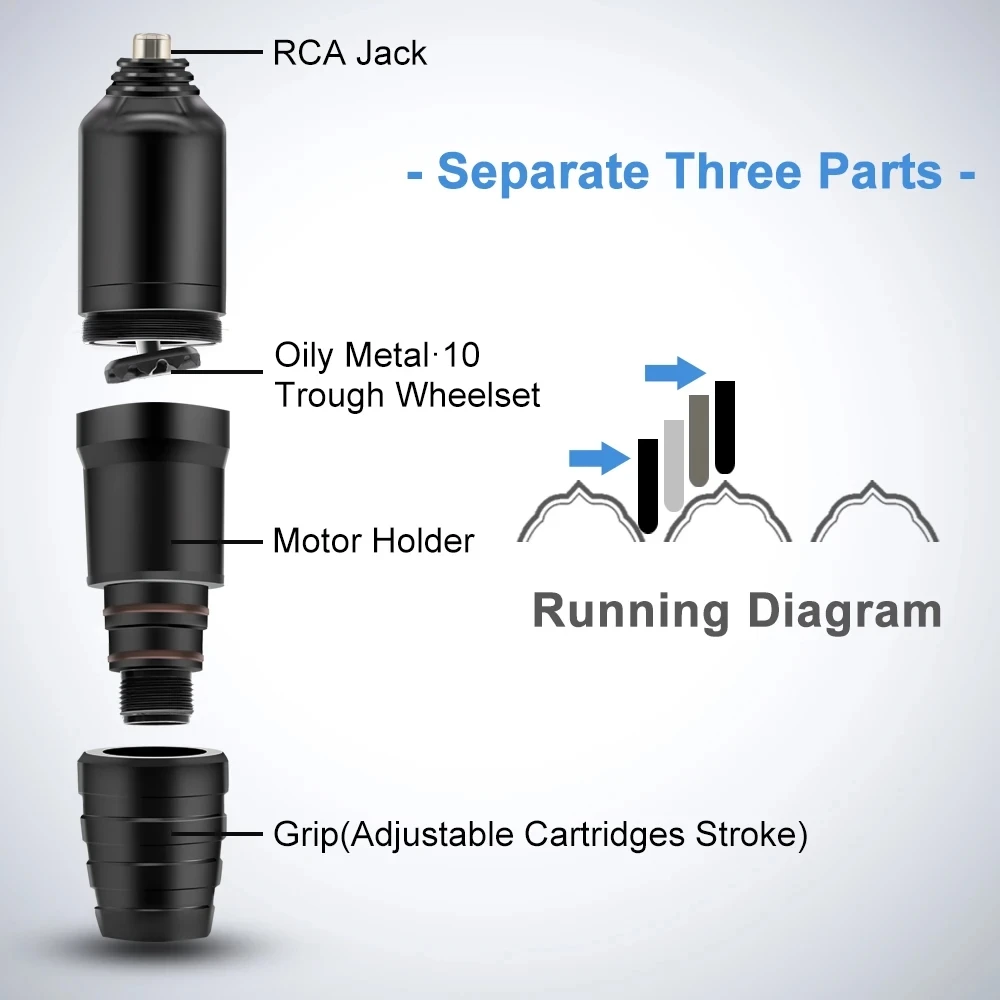 RCA Jack

- Separate Three Parts -

Oily Metal·10
Trough Wheelset

Motor Holder

Running Diagram

Grip(Adjustable Cartridges Stroke)