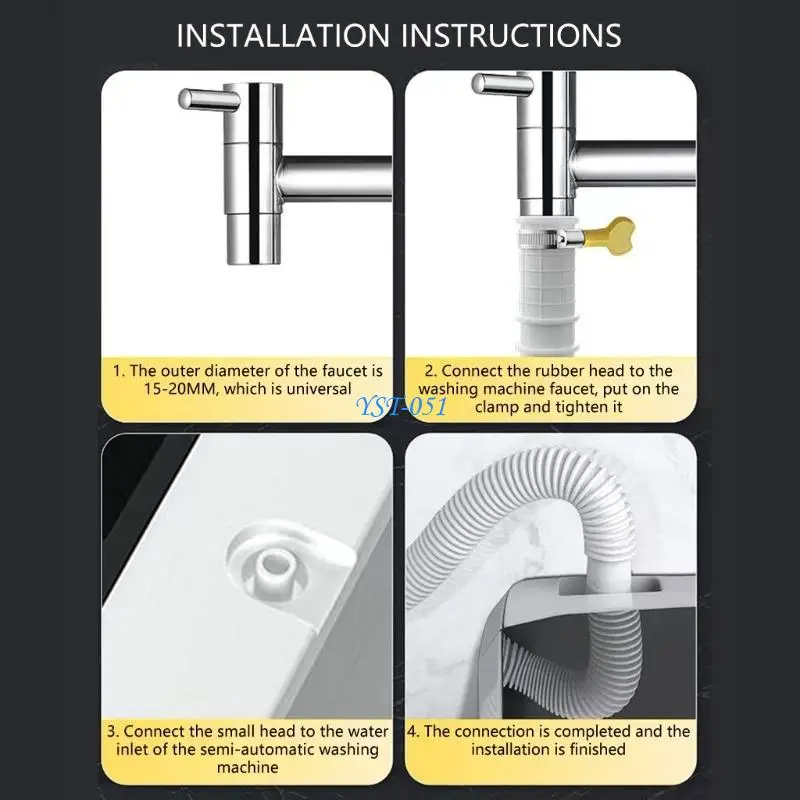 INSTALLATION INSTRUCTIONS

1. The outer diameter of the faucet is 15-20MM, which is universal

2. Connect the rubber head to the washing machine faucet, put on the clamp and tighten it

YST-051

3. Connect the small head to the water inlet of the semi-automatic washing machine

4. The connection is completed and the installation is finished