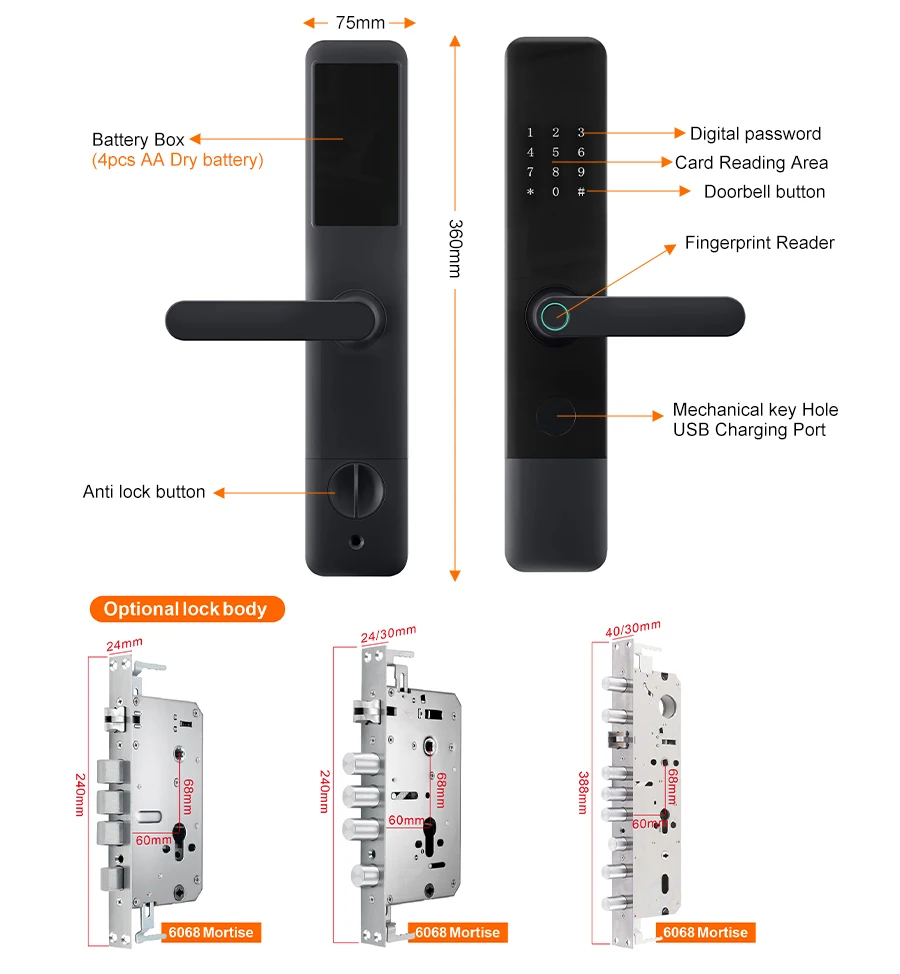 75mm

Battery Box
(4pcs AA Dry battery)

360mm

1 2 3
4 5 6
7 8 9
* 0 #

Digital password
Card Reading Area
Doorbell button
Fingerprint Reader
Mechanical key Hole
USB Charging Port
Anti lock button

Optional lock body

24mm
240mm
68mm
60mm
6068 Mortise

24/30mm
240mm
68mm
60mm
6068 Mortise

40/30mm
388mm
68mm
60mm
6068 Mortise