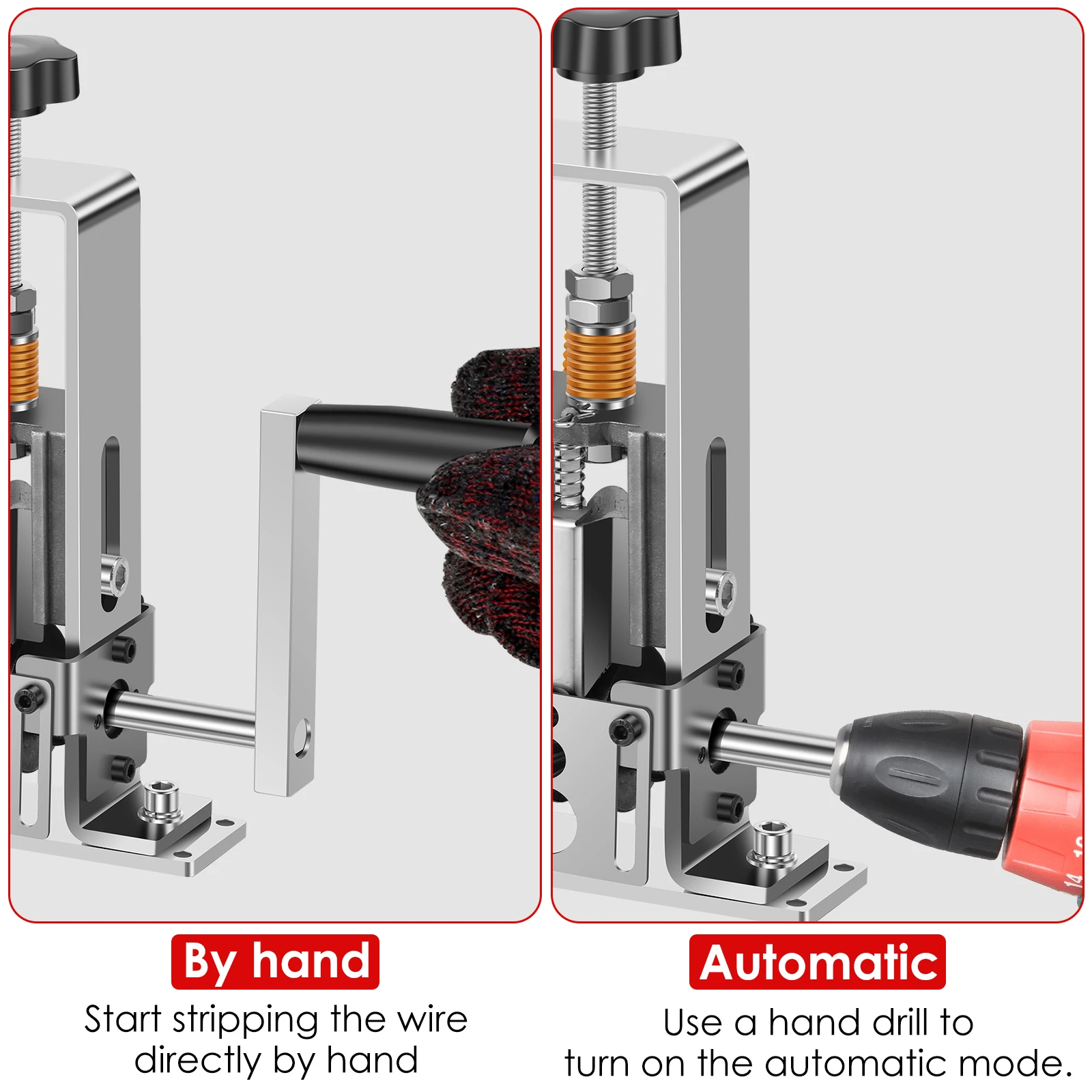 By hand

Start stripping the wire directly by hand

Automatic

Use a hand drill to turn on the automatic mode.