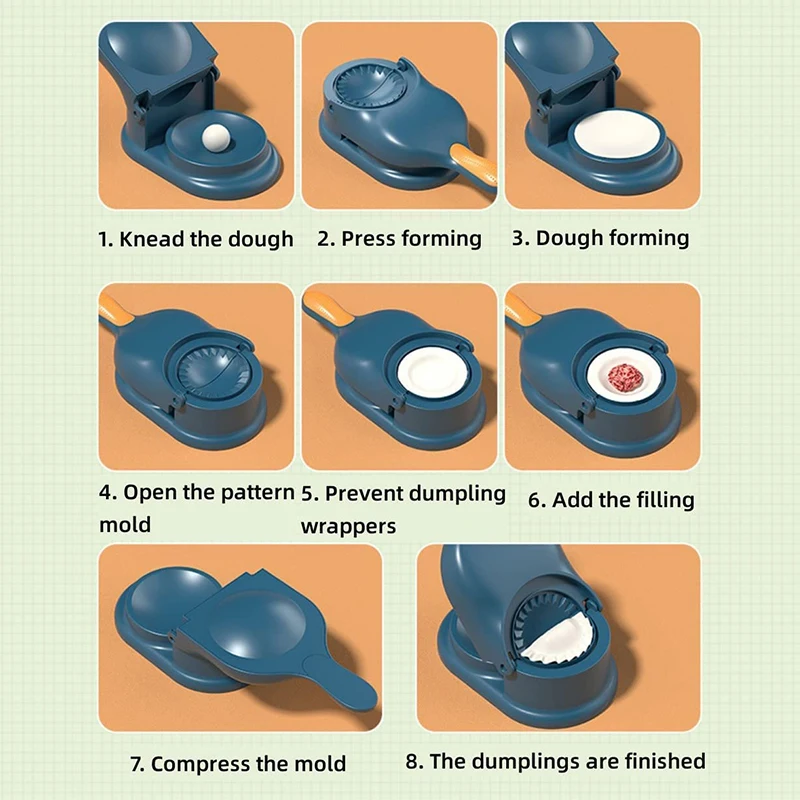 1. Knead the dough

2. Press forming

3. Dough forming

4. Open the pattern mold

5. Prevent dumpling wrappers

6. Add the filling

7. Compress the mold

8. The dumplings are finished