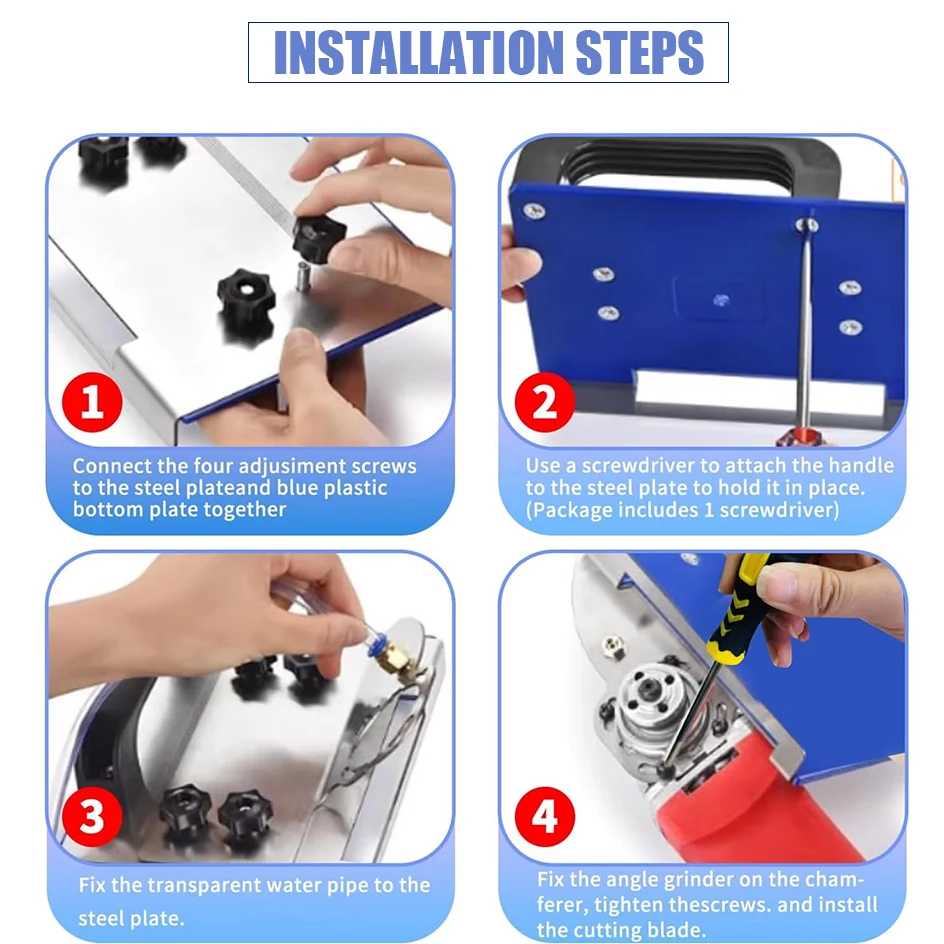 INSTALLATION STEPS

1

Connect the four adjusiment screws to the steel plateand blue plastic bottom plate together

2

Use a screwdriver to attach the handle to the steel plate to hold it in place. (Package includes 1 screwdriver)

3

Fix the transparent water pipe to the steel plate.

4

Fix the angle grinder on the chamferer, tighten thescrews. and install the cutting blade.