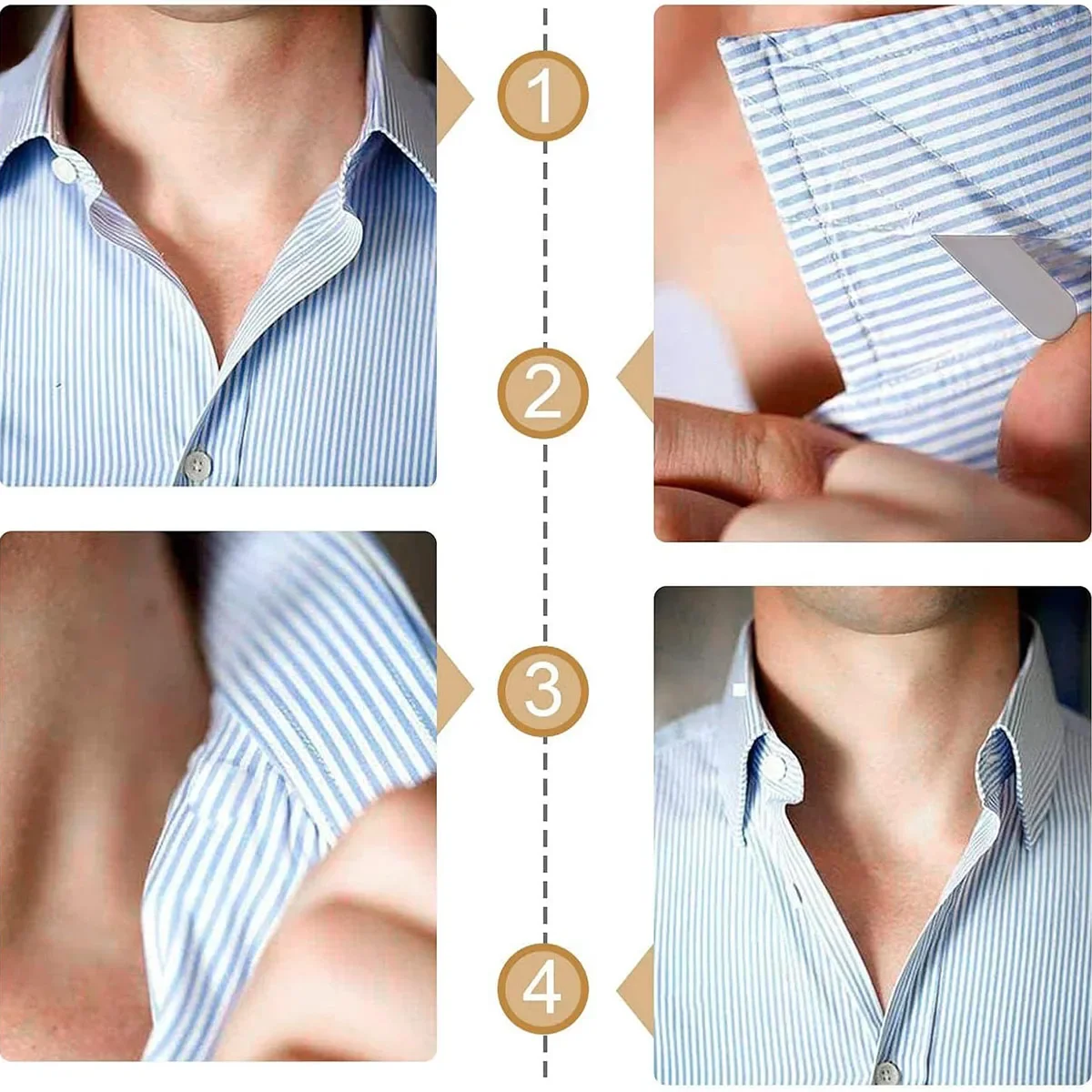 1
2
3
4