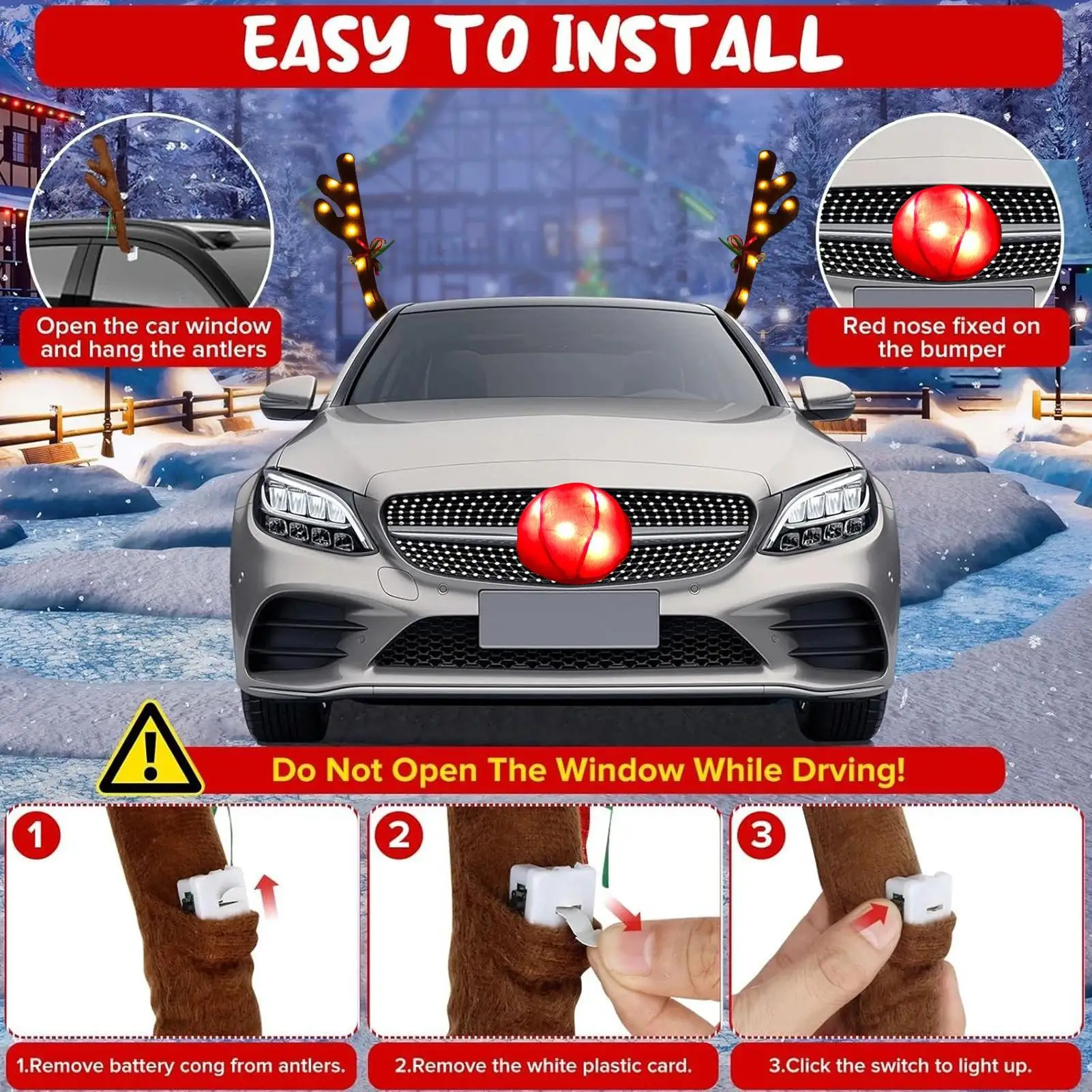 EASY TO INSTALL

Open the car window and hang the antlers

Red nose fixed on the bumper

Do Not Open The Window While Drving!

1

2

3

1.Remove battery cong from antlers.

2.Remove the white plastic card.

3.Click the switch to light up.