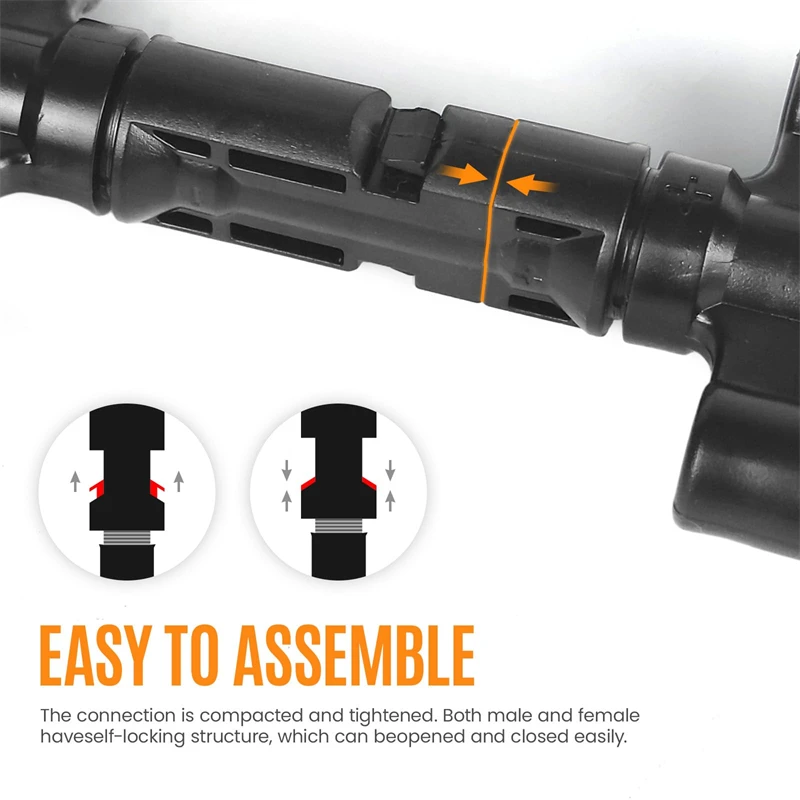 EASY TO ASSEMBLE

The connection is compacted and tightened. Both male and female haveself-locking structure, which can beopened and closed easily.