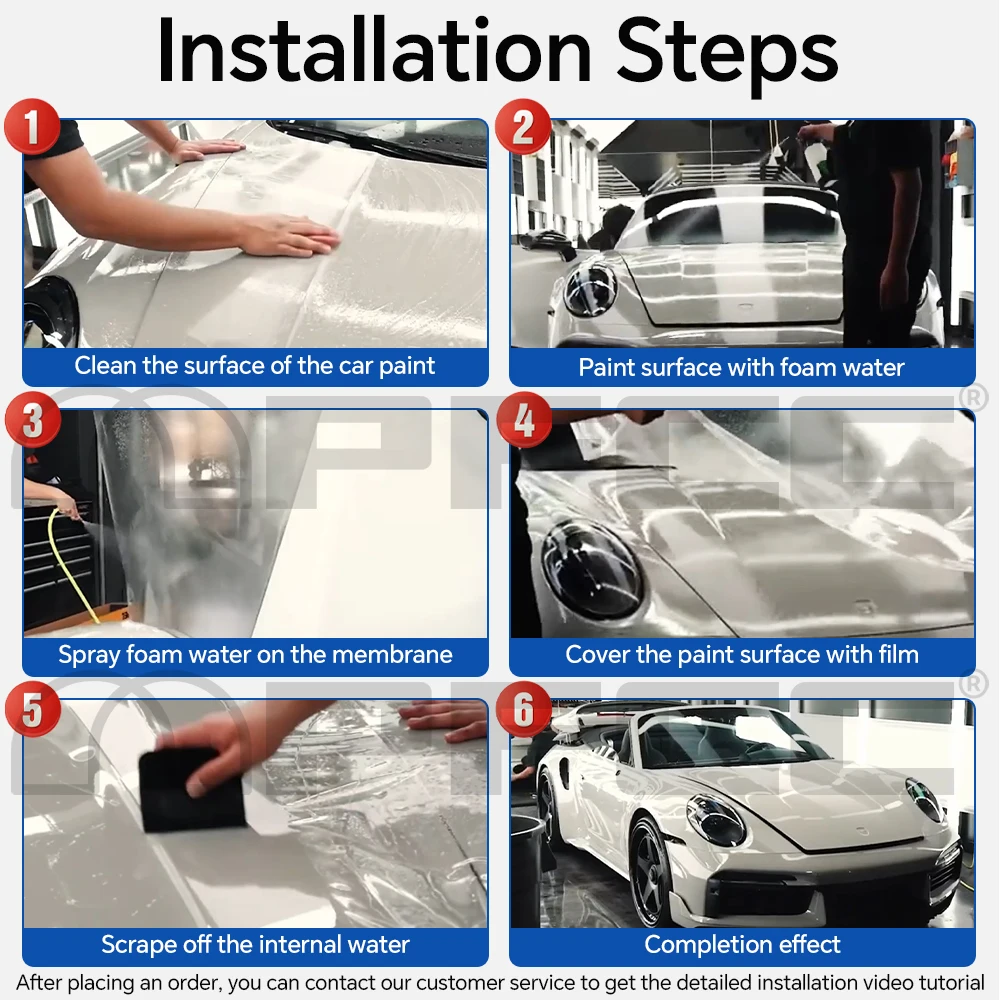 Installation Steps

1
Clean the surface of the car paint

2
Paint surface with foam water

3
Spray foam water on the membrane

4
Cover the paint surface with film

5
Scrape off the internal water

6
Completion effect

After placing an order, you can contact our customer service to get the detailed installation video tutorial