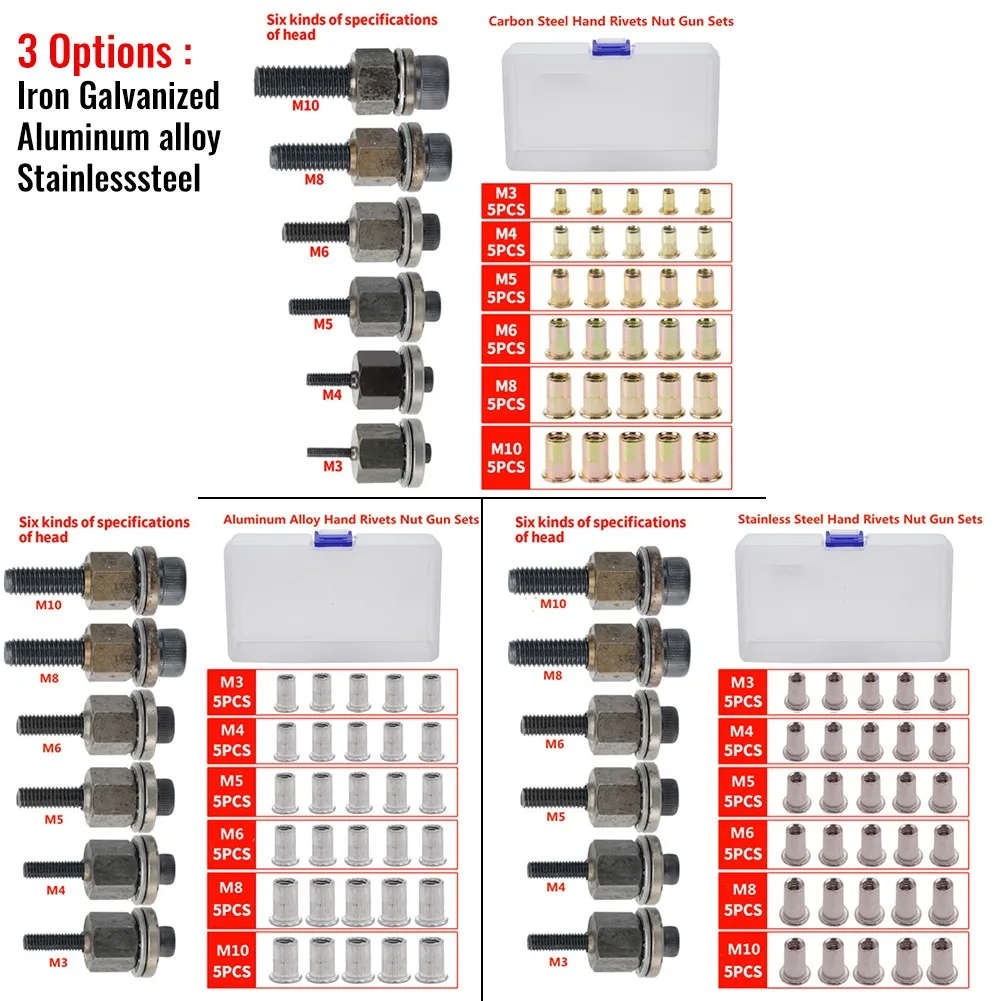 3 Options :
Iron Galvanized
Aluminum alloy
Stainlesssteel

Six kinds of specifications of head

M10
M8
M6
M5
M4
M3

Carbon Steel Hand Rivets Nut Gun Sets

M3 5PCS
M4 5PCS
M5 5PCS
M6 5PCS
M8 5PCS
M10 5PCS

Six kinds of specifications of head

M10
M8
M6
M5
M4
M3

Aluminum Alloy Hand Rivets Nut Gun Sets

M3 5PCS
M4 5PCS
M5 5PCS
M6 5PCS
M8 5PCS
M10 5PCS

Six kinds of specifications of head

M10
M8
M6
M5
M4
M3

Stainless Steel Hand Rivets Nut Gun Sets

M3 5PCS
M4 5PCS
M5 5PCS
M6 5PCS
M8 5PCS
M10 5PCS