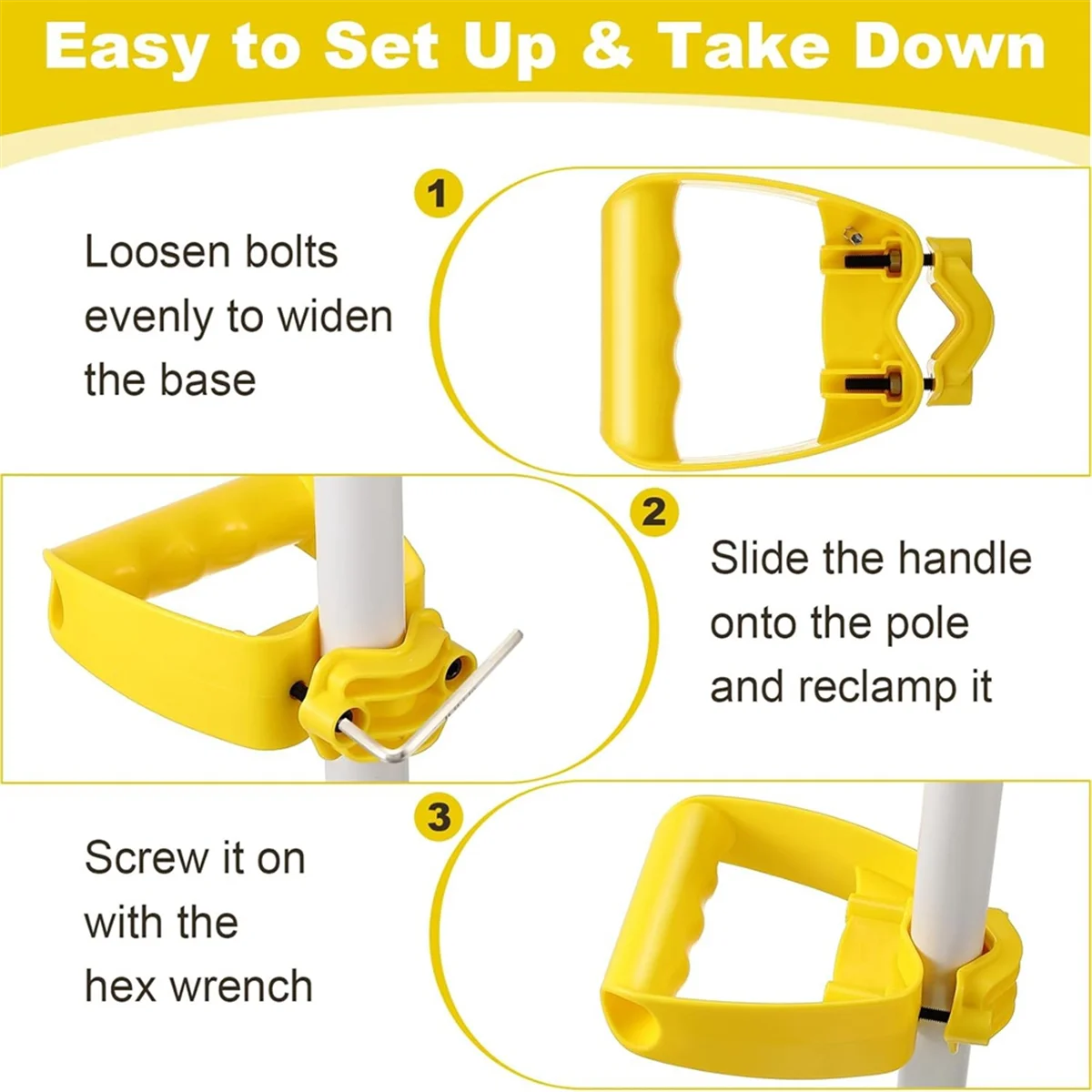 Easy to Set Up & Take Down

1

Loosen bolts evenly to widen the base

2

Slide the handle onto the pole and reclamp it

3

Screw it on with the hex wrench