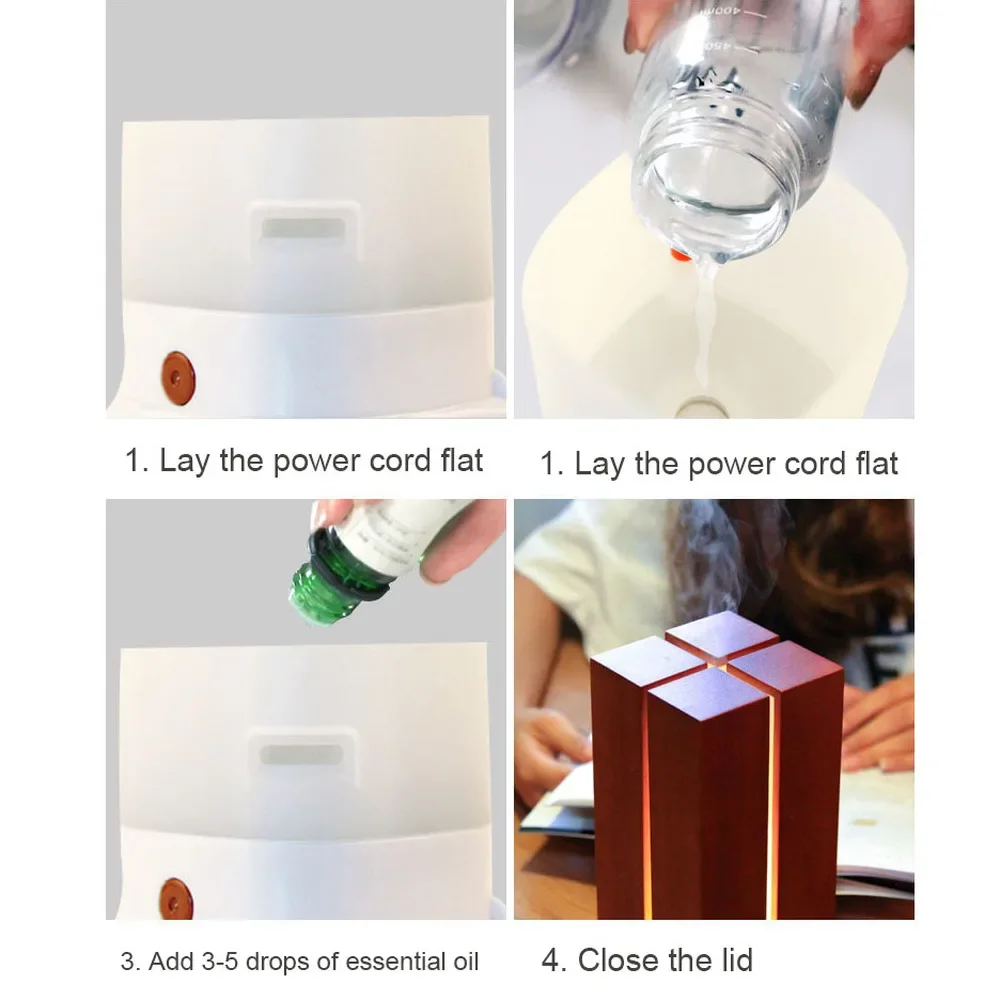 400ml
450

1. Lay the power cord flat

1. Lay the power cord flat

3. Add 3-5 drops of essential oil

4. Close the lid