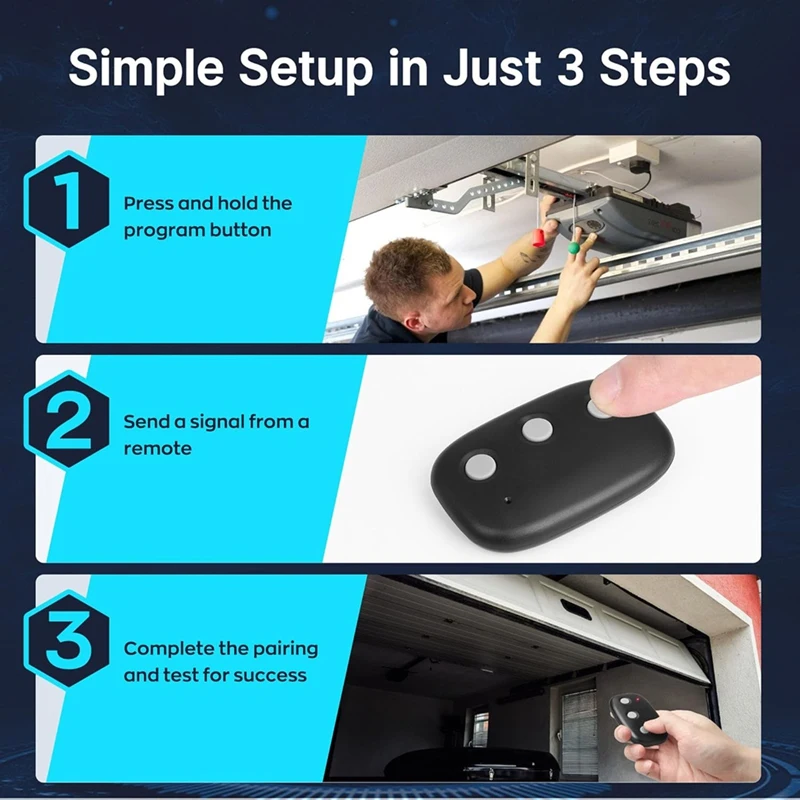 Simple Setup in Just 3 Steps

1

Press and hold the program button

2

Send a signal from a remote

3

Complete the pairing and test for success