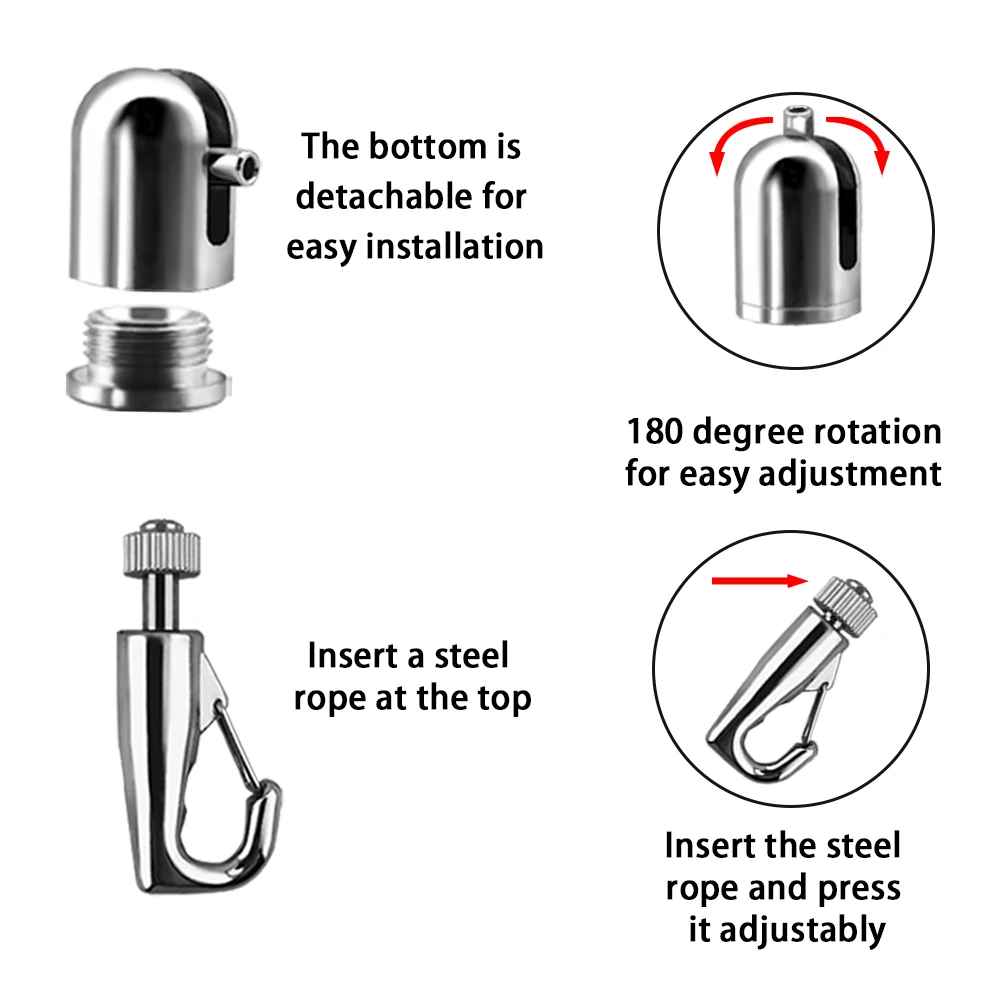 The bottom is detachable for easy installation

180 degree rotation for easy adjustment

Insert a steel rope at the top

Insert the steel rope and press it adjustably