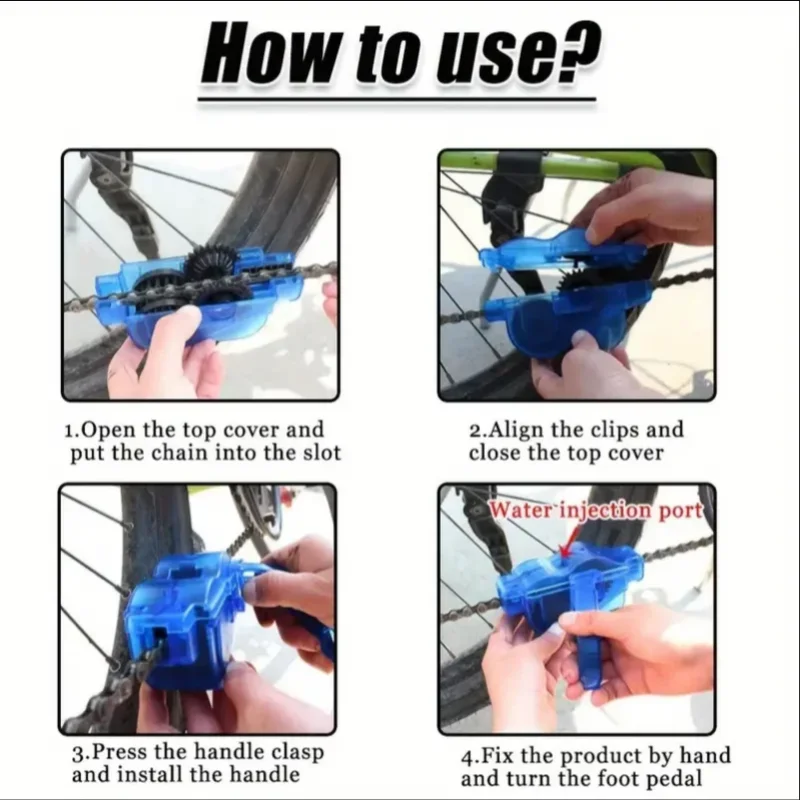 How to use?

1.Open the top cover and put the chain into the slot

2.Align the clips and close the top cover

3.Press the handle clasp and install the handle

Water injection port

4.Fix the product by hand and turn the foot pedal