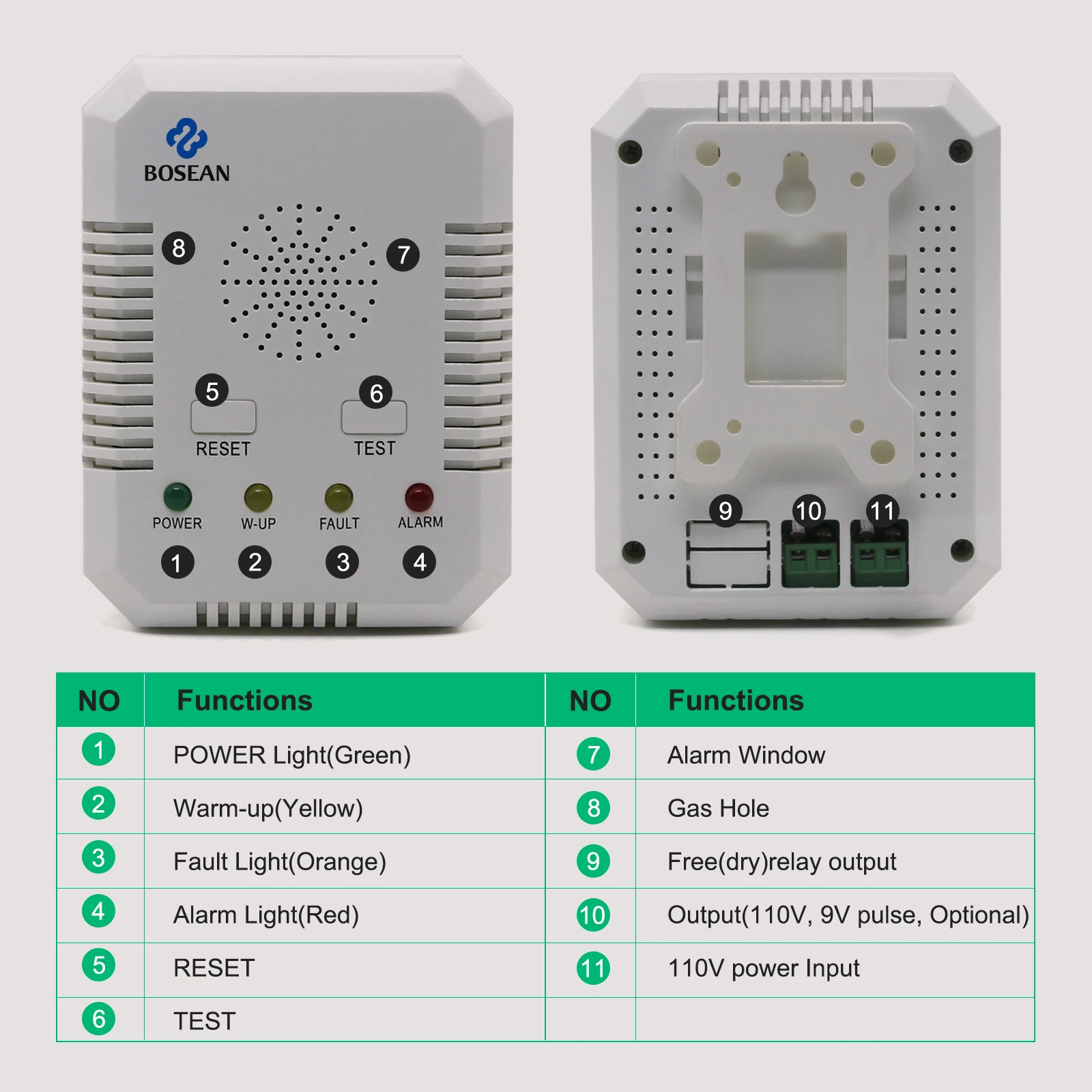 BOSEAN

8 7

5 6

RESET TEST

POWER W-UP FAULT ALARM

1 2 3 4

9 10 11

| NO | Functions | NO | Functions |
|---|---|---|---|
| 1 | POWER Light(Green) | 7 | Alarm Window |
| 2 | Warm-up(Yellow) | 8 | Gas Hole |
| 3 | Fault Light(Orange) | 9 | Free(dry)relay output |
| 4 | Alarm Light(Red) | 10 | Output(110V, 9V pulse, Optional) |
| 5 | RESET | 11 | 110V power Input |
| 6 | TEST | | |