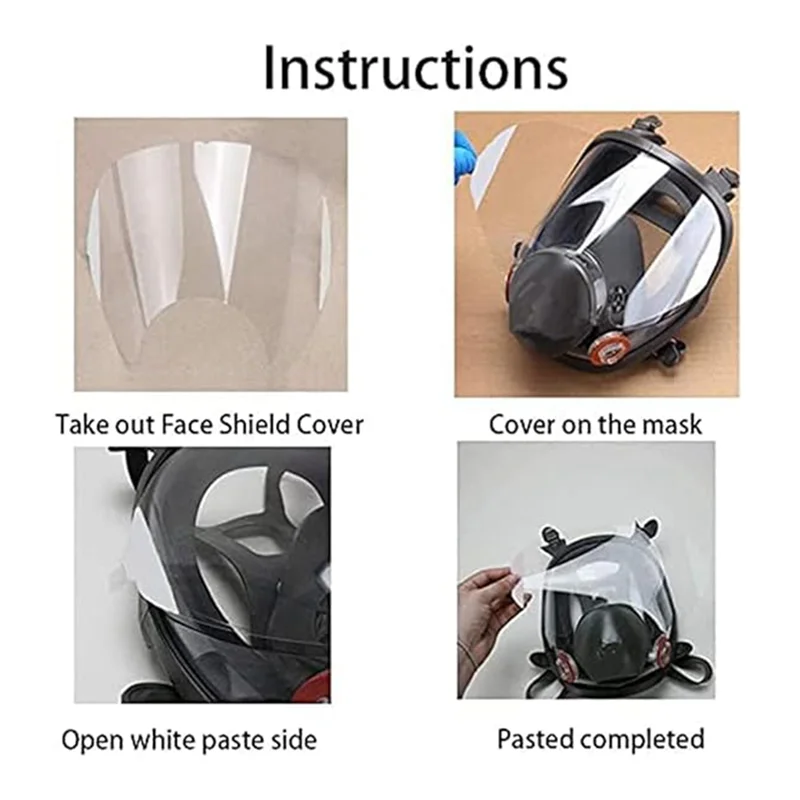 Instructions

Take out Face Shield Cover

Cover on the mask

Open white paste side

Pasted completed